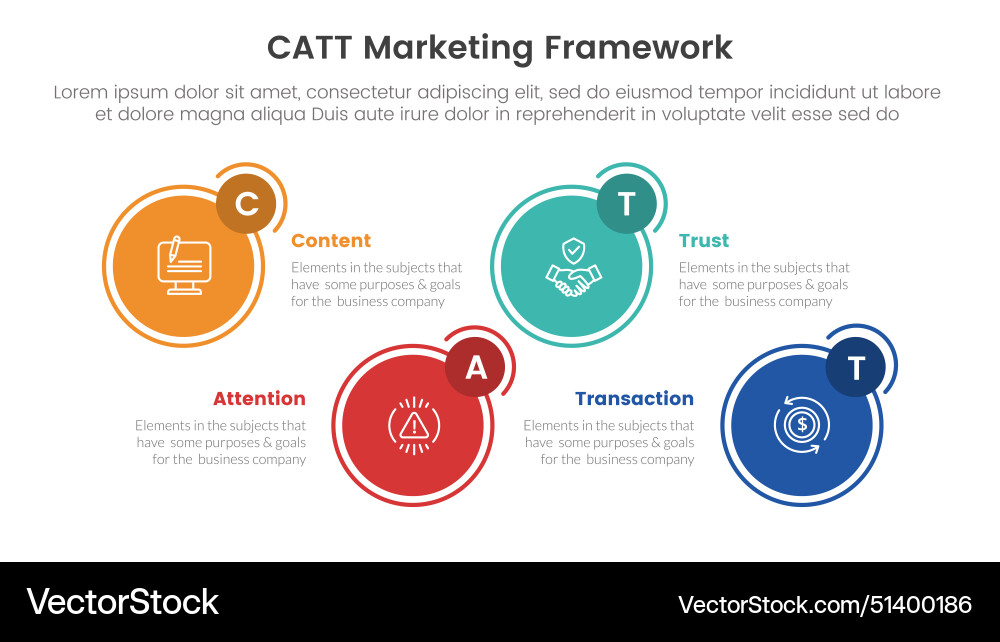 CATT Marketing Framework

Lorem ipsum dolor sit amet, consectetur adipiscing elit, sed do eiusmod tempor incididunt ut labore et dolore magna aliqua Duis aute irure dolor in reprehenderit in voluptate velit esse sed do

C

Content

Elements in the subjects that have some purposes & goals for the business company

T

Trust

Elements in the subjects that have some purposes & goals for the business company

A

Attention

Elements in the subjects that have some purposes & goals for the business company

T

Transaction

Elements in the subjects that have some purposes & goals for the business company

VectorStock

VectorStock.com/51400186