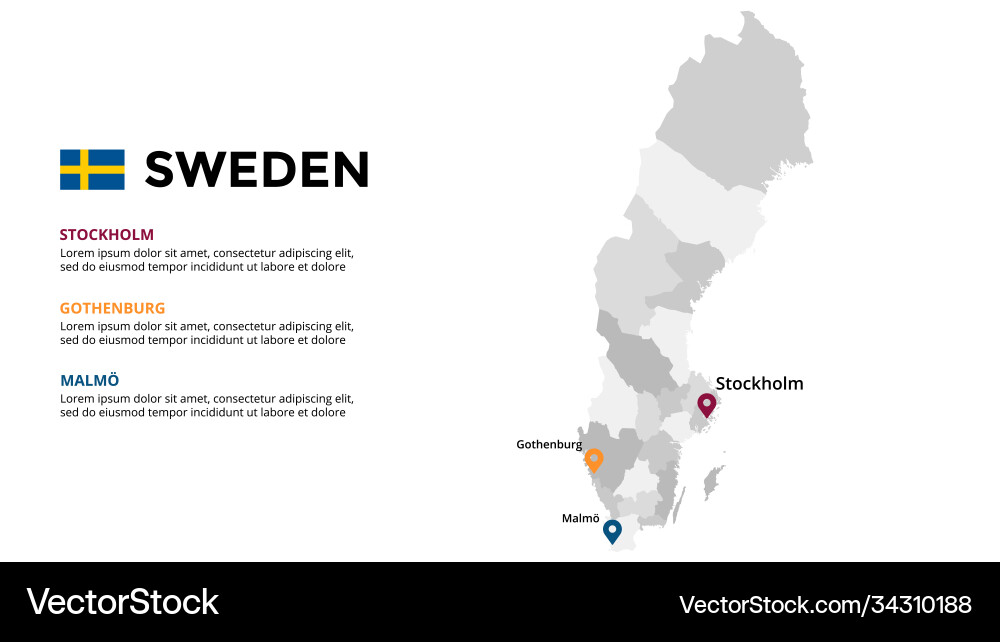 SWEDEN

STOCKHOLM
Lorem ipsum dolor sit amet, consectetur adipiscing elit, sed do eiusmod tempor incididunt ut labore et dolore

GOTHENBURG
Lorem ipsum dolor sit amet, consectetur adipiscing elit, sed do eiusmod tempor incididunt ut labore et dolore

MALMÖ
Lorem ipsum dolor sit amet, consectetur adipiscing elit, sed do eiusmod tempor incididunt ut labore et dolore

Stockholm

Gothenburg

Malmö

VectorStock

VectorStock.com/34310188