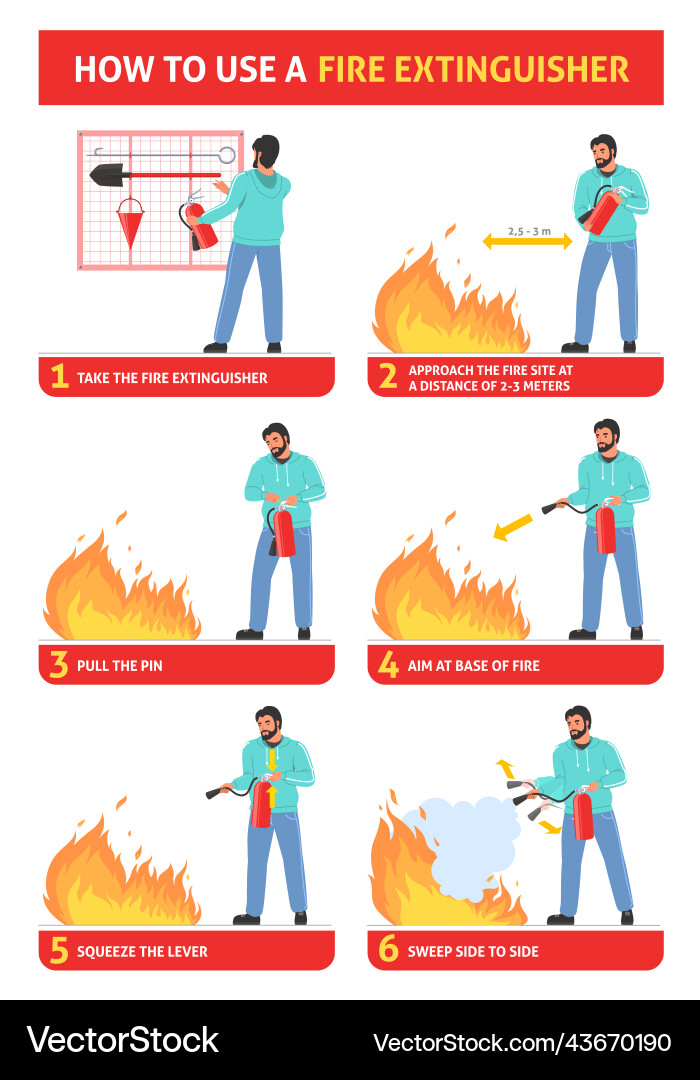 HOW TO USE A FIRE EXTINGUISHER

1 TAKE THE FIRE EXTINGUISHER

2,5 - 3 m

2 APPROACH THE FIRE SITE AT A DISTANCE OF 2-3 METERS

3 PULL THE PIN

4 AIM AT BASE OF FIRE

5 SQUEEZE THE LEVER

6 SWEEP SIDE TO SIDE

VectorStock

VectorStock.com/43670190