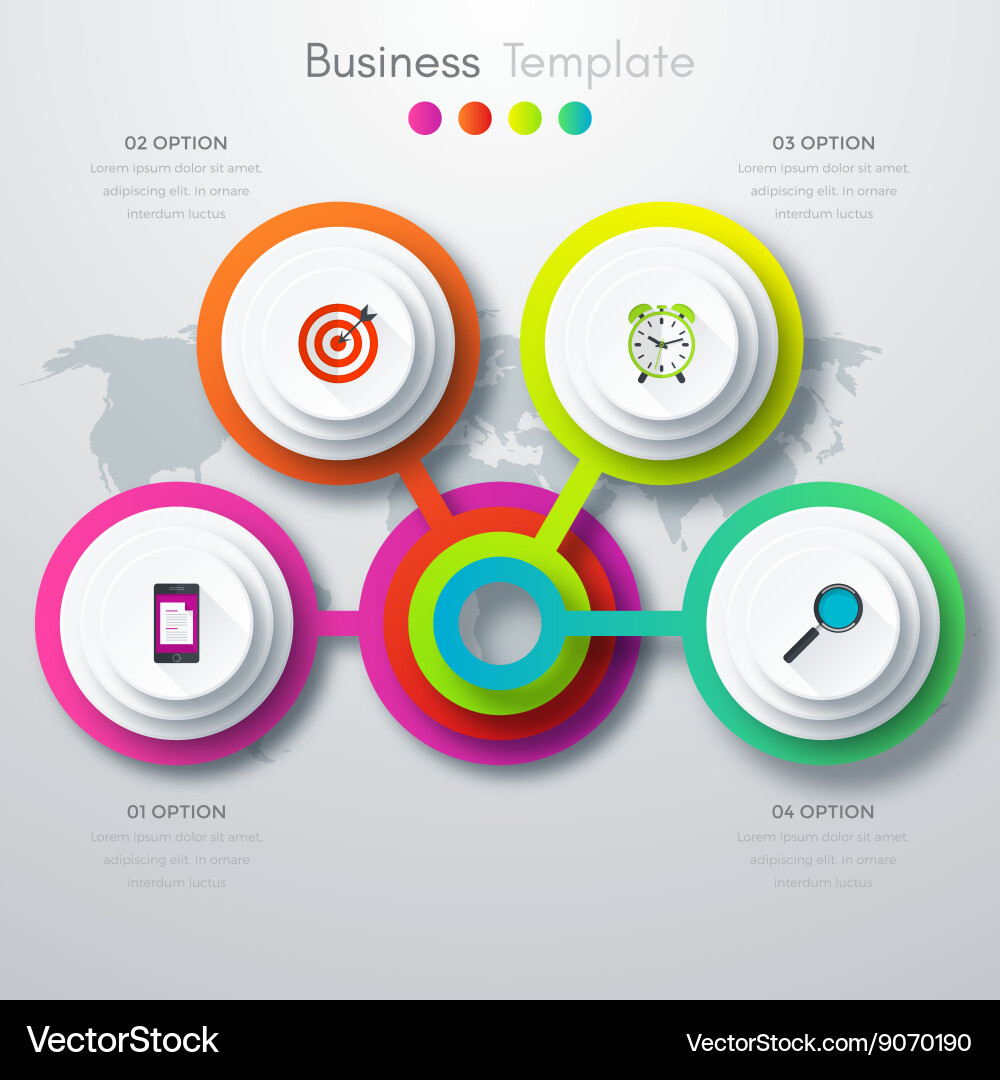 Business Template

02 OPTION
Lorem ipsum dolor sit amet, adipiscing elit. In ornare interdum luctus

03 OPTION
Lorem ipsum dolor sit amet, adipiscing elit. In ornare interdum luctus

01 OPTION
Lorem ipsum dolor sit amet, adipiscing elit. In ornare interdum luctus

04 OPTION
Lorem ipsum dolor sit amet, adipiscing elit. In ornare interdum luctus

VectorStock

VectorStock.com/9070190