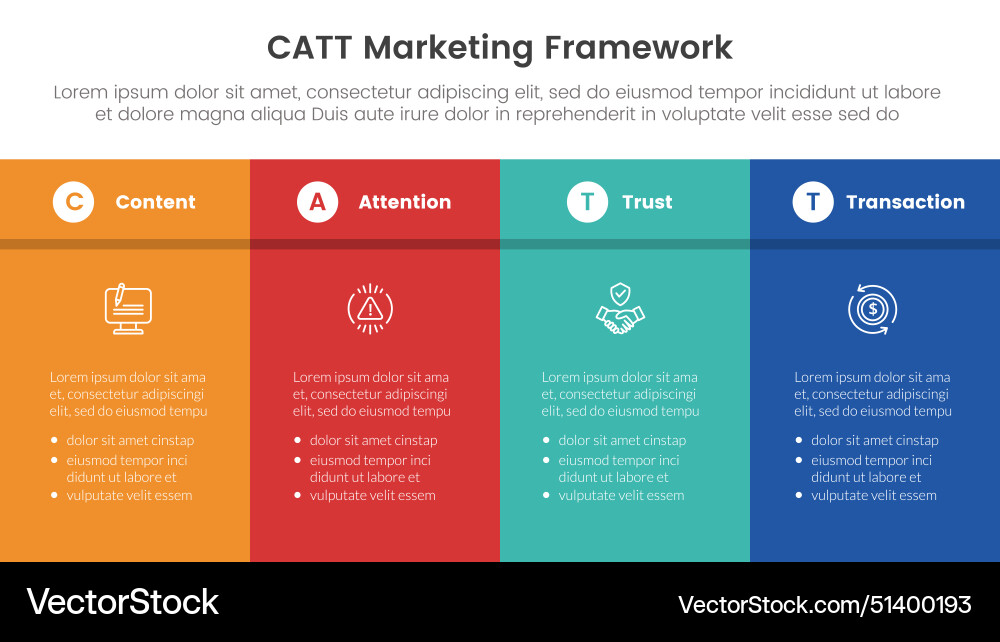 CATT Marketing Framework

Lorem ipsum dolor sit amet, consectetur adipiscing elit, sed do eiusmod tempor incididunt ut labore et dolore magna aliqua Duis aute irure dolor in reprehenderit in voluptate velit esse sed do

C Content

Lorem ipsum dolor sit ama et, consectetur adipiscingi elit, sed do eiusmod tempu

- dolor sit amet cinstap
- eiusmod tempor inci didunt ut labore et
- vulputate velit essem

A Attention

Lorem ipsum dolor sit ama et, consectetur adipiscingi elit, sed do eiusmod tempu

- dolor sit amet cinstap
- eiusmod tempor inci didunt ut labore et
- vulputate velit essem

T Trust

Lorem ipsum dolor sit ama et, consectetur adipiscingi elit, sed do eiusmod tempu

- dolor sit amet cinstap
- eiusmod tempor inci didunt ut labore et
- vulputate velit essem

T Transaction

Lorem ipsum dolor sit ama et, consectetur adipiscingi elit, sed do eiusmod tempu

- dolor sit amet cinstap
- eiusmod tempor inci didunt ut labore et
- vulputate velit essem

VectorStock

VectorStock.com/51400193