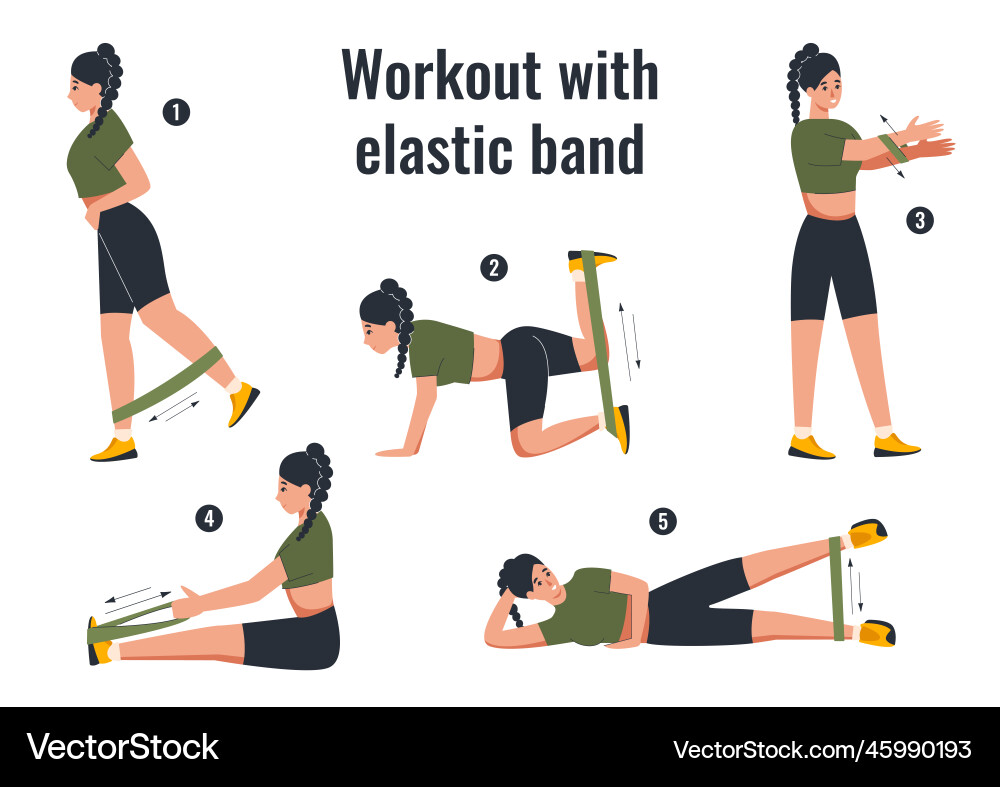 Workout with elastic band

1

2

3

4

5

VectorStock®

VectorStock.com/45990193