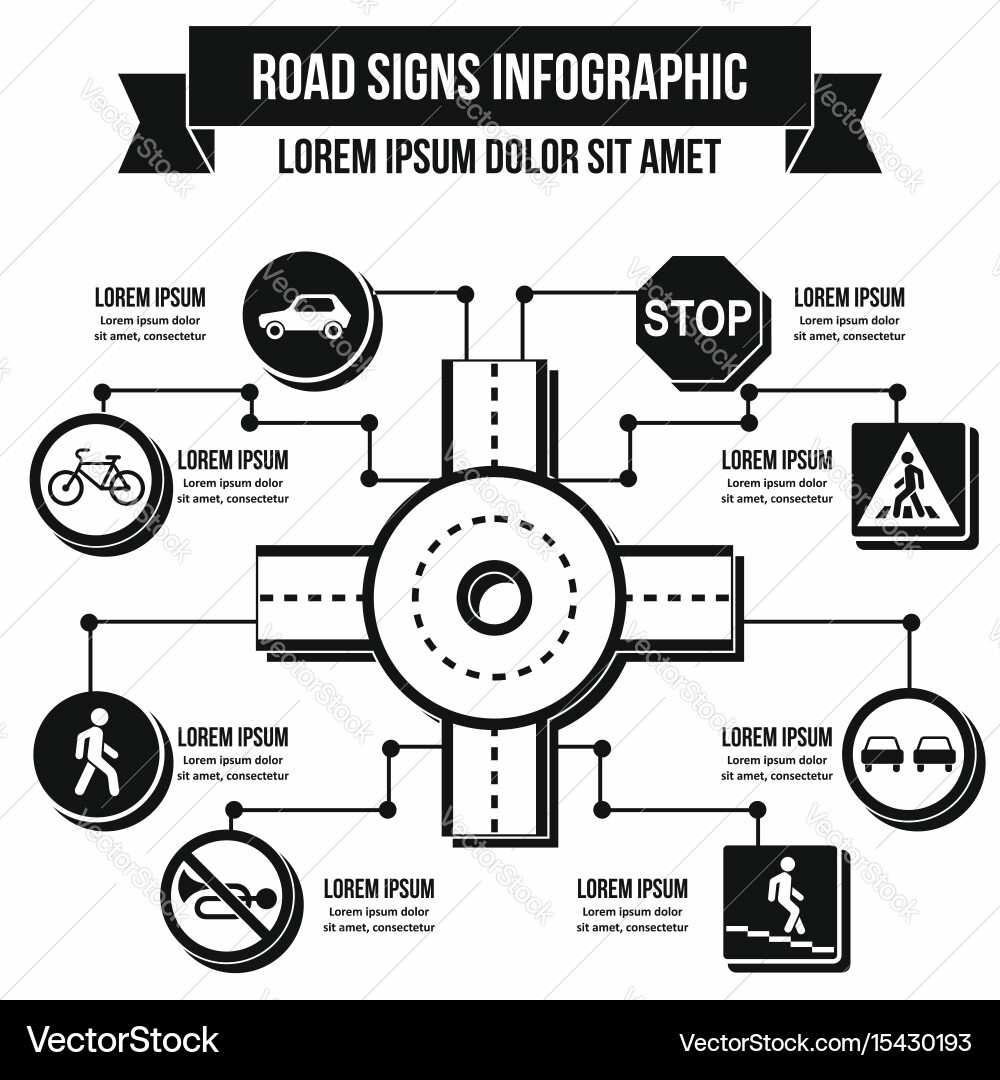 ROAD SIGNS INFOGRAPHIC
LOREM IPSUM DOLOR SIT AMET

LOREM IPSUM
Lorem ipsum dolor sit amet, consectetur

STOP

LOREM IPSUM
Lorem ipsum dolor sit amet, consectetur

LOREM IPSUM
Lorem ipsum dolor sit amet, consectetur

LOREM IPSUM
Lorem ipsum dolor sit amet, consectetur

LOREM IPSUM
Lorem ipsum dolor sit amet, consectetur

LOREM IPSUM
Lorem ipsum dolor sit amet, consectetur

LOREM IPSUM
Lorem ipsum dolor sit amet, consectetur

LOREM IPSUM
Lorem ipsum dolor sit amet, consectetur

VectorStock
VectorStock.com/15430193