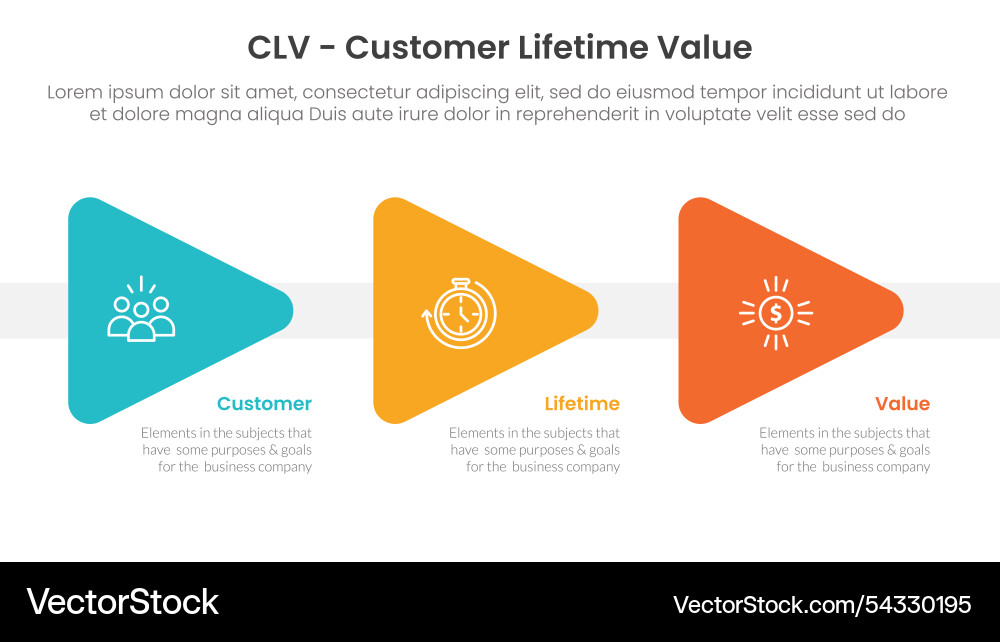 CLV - Customer Lifetime Value

Lorem ipsum dolor sit amet, consectetur adipiscing elit, sed do eiusmod tempor incididunt ut labore et dolore magna aliqua Duis aute irure dolor in reprehenderit in voluptate velit esse sed do

Customer

Elements in the subjects that have some purposes & goals for the business company

Lifetime

Elements in the subjects that have some purposes & goals for the business company

Value

Elements in the subjects that have some purposes & goals for the business company

VectorStock

VectorStock.com/54330195