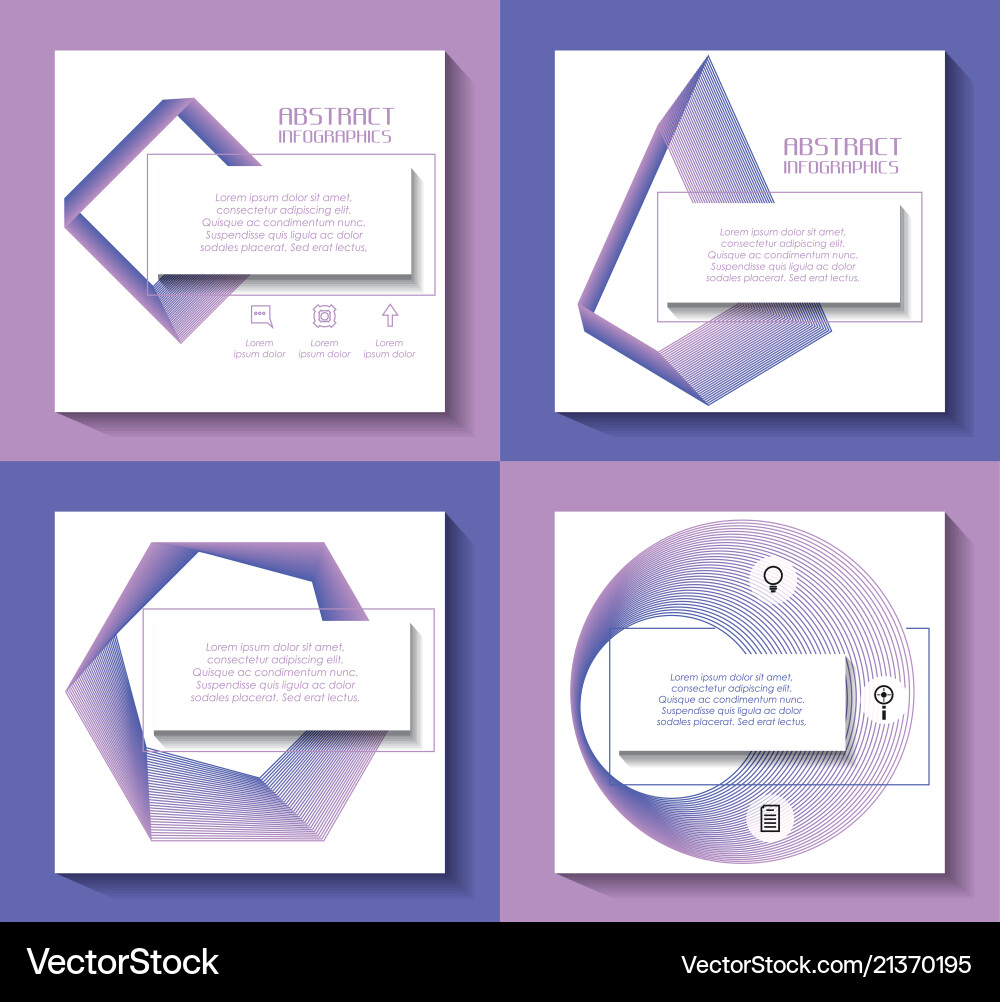 ABSTRACT
INFOGRAPHICS

Lorem ipsum dolor sit amet, consectetur adipiscing elit. Quisque ac condimentum nunc. Suspendisse quis ligula ac dolor sodales placerat. Sed erat lectus,

Lorem ipsum dolor

Lorem ipsum dolor

Lorem ipsum dolor

ABSTRACT
INFOGRAPHICS

Lorem ipsum dolor sit amet, consectetur adipiscing elit. Quisque ac condimentum nunc. Suspendisse quis ligula ac dolor sodales placerat. Sed erat lectus,

Lorem ipsum dolor sit amet, consectetur adipiscing elit. Quisque ac condimentum nunc. Suspendisse quis ligula ac dolor sodales placerat. Sed erat lectus,

Lorem ipsum dolor sit amet, consectetur adipiscing elit. Quisque ac condimentum nunc. Suspendisse quis ligula ac dolor sodales placerat. Sed erat lectus,

VectorStock

VectorStock.com/21370195