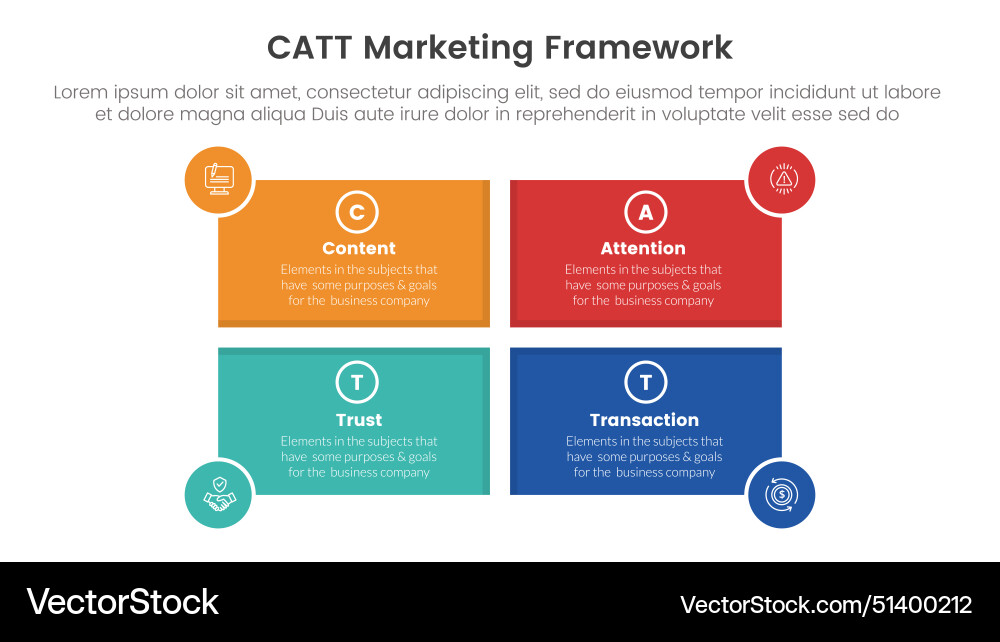 CATT Marketing Framework

Lorem ipsum dolor sit amet, consectetur adipiscing elit, sed do eiusmod tempor incididunt ut labore et dolore magna aliqua Duis aute irure dolor in reprehenderit in voluptate velit esse sed do

C
Content
Elements in the subjects that have some purposes & goals for the business company

A
Attention
Elements in the subjects that have some purposes & goals for the business company

T
Trust
Elements in the subjects that have some purposes & goals for the business company

T
Transaction
Elements in the subjects that have some purposes & goals for the business company

VectorStock
VectorStock.com/51400212