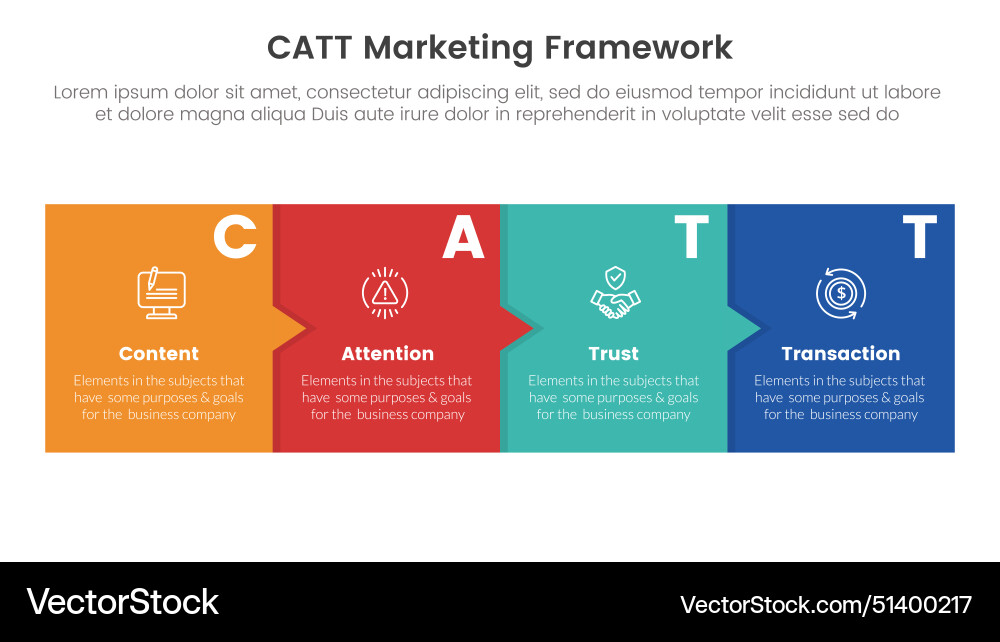 CATT Marketing Framework

Lorem ipsum dolor sit amet, consectetur adipiscing elit, sed do eiusmod tempor incididunt ut labore et dolore magna aliqua Duis aute irure dolor in reprehenderit in voluptate velit esse sed do

C

Content

Elements in the subjects that have some purposes & goals for the business company

A

Attention

Elements in the subjects that have some purposes & goals for the business company

T

Trust

Elements in the subjects that have some purposes & goals for the business company

T

Transaction

Elements in the subjects that have some purposes & goals for the business company

VectorStock

VectorStock.com/51400217