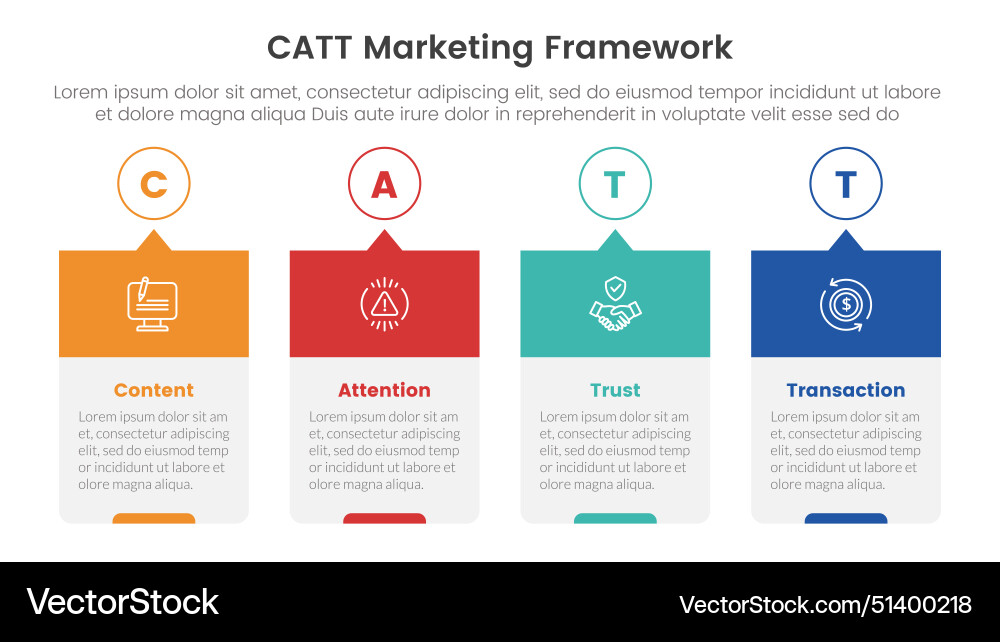 CATT Marketing Framework

Lorem ipsum dolor sit amet, consectetur adipiscing elit, sed do eiusmod tempor incididunt ut labore et dolore magna aliqua Duis aute irure dolor in reprehenderit in voluptate velit esse sed do

C

Content

Lorem ipsum dolor sit am et, consectetur adipiscing elit, sed do eiusmod temp or incididunt ut labore et olore magna aliqua.

A

Attention

Lorem ipsum dolor sit am et, consectetur adipiscing elit, sed do eiusmod temp or incididunt ut labore et olore magna aliqua.

T

Trust

Lorem ipsum dolor sit am et, consectetur adipiscing elit, sed do eiusmod temp or incididunt ut labore et olore magna aliqua.

T

Transaction

Lorem ipsum dolor sit am et, consectetur adipiscing elit, sed do eiusmod temp or incididunt ut labore et olore magna aliqua.

VectorStock

VectorStock.com/51400218