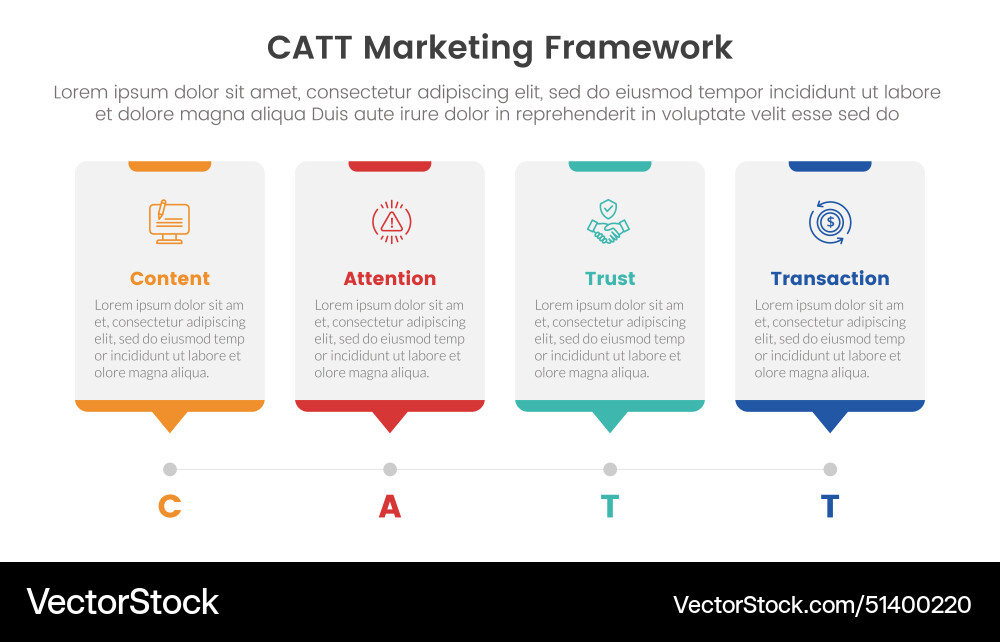 CATT Marketing Framework

Lorem ipsum dolor sit amet, consectetur adipiscing elit, sed do eiusmod tempor incididunt ut labore et dolore magna aliqua Duis aute irure dolor in reprehenderit in voluptate velit esse sed do

Content

Lorem ipsum dolor sit am et, consectetur adipiscing elit, sed do eiusmod temp or incididunt ut labore et olore magna aliqua.

Attention

Lorem ipsum dolor sit am et, consectetur adipiscing elit, sed do eiusmod temp or incididunt ut labore et olore magna aliqua.

Trust

Lorem ipsum dolor sit am et, consectetur adipiscing elit, sed do eiusmod temp or incididunt ut labore et olore magna aliqua.

Transaction

Lorem ipsum dolor sit am et, consectetur adipiscing elit, sed do eiusmod temp or incididunt ut labore et olore magna aliqua.

C

A

T

T

VectorStock

VectorStock.com/51400220