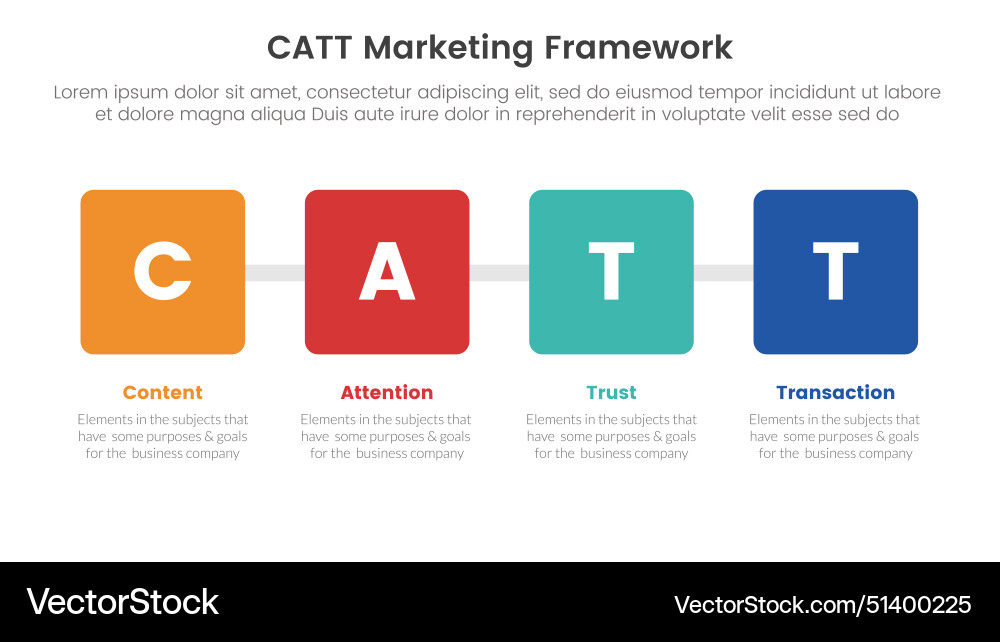 CATT Marketing Framework

Lorem ipsum dolor sit amet, consectetur adipiscing elit, sed do eiusmod tempor incididunt ut labore et dolore magna aliqua Duis aute irure dolor in reprehenderit in voluptate velit esse sed do

C

A

T

T

Content

Elements in the subjects that have some purposes & goals for the business company

Attention

Elements in the subjects that have some purposes & goals for the business company

Trust

Elements in the subjects that have some purposes & goals for the business company

Transaction

Elements in the subjects that have some purposes & goals for the business company

VectorStock

VectorStock.com/51400225