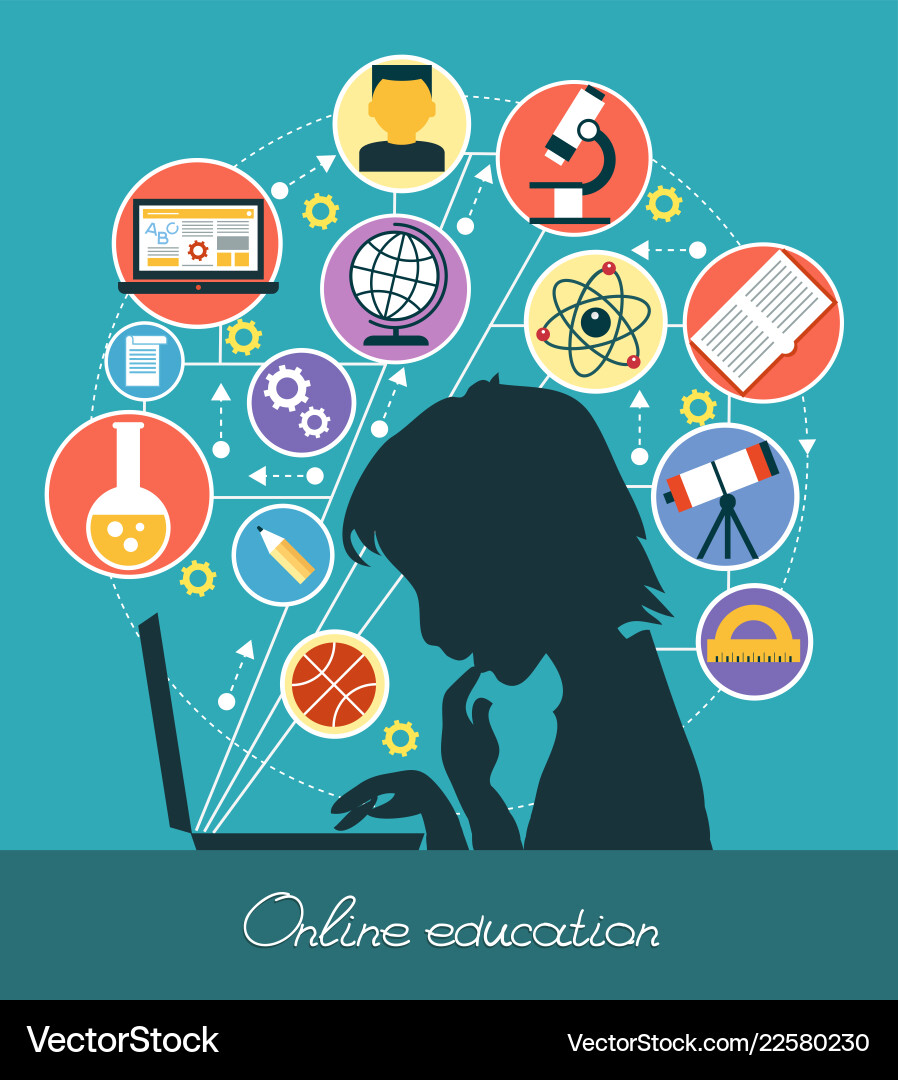 ABC

Online education

VectorStock

VectorStock.com/22580230