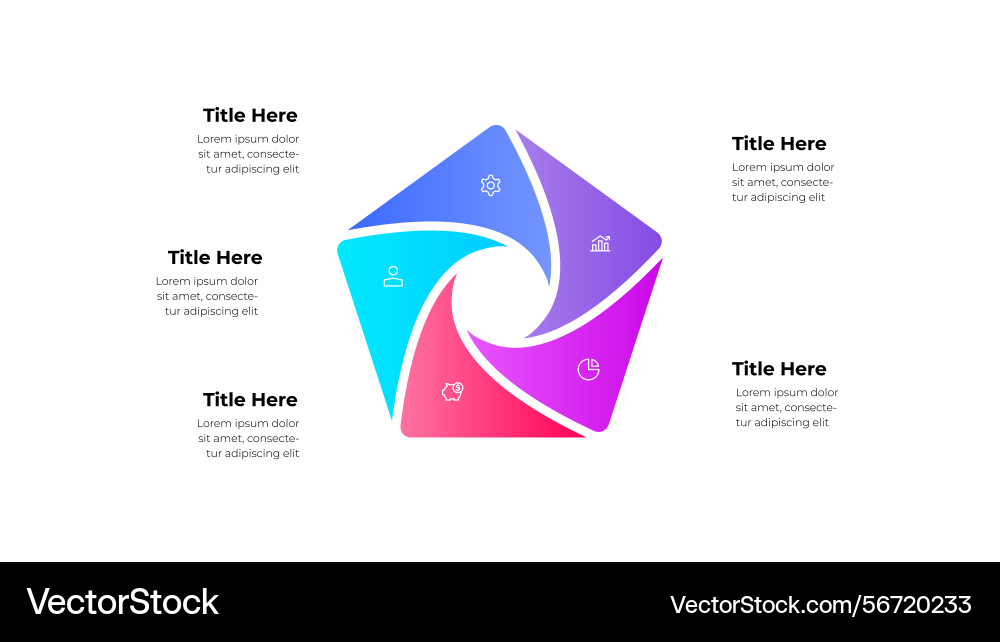 Title Here
Lorem ipsum dolor sit amet, consectetur adipiscing elit

Title Here
Lorem ipsum dolor sit amet, consectetur adipiscing elit

Title Here
Lorem ipsum dolor sit amet, consectetur adipiscing elit

Title Here
Lorem ipsum dolor sit amet, consectetur adipiscing elit

Title Here
Lorem ipsum dolor sit amet, consectetur adipiscing elit

VectorStock

VectorStock.com/56720233