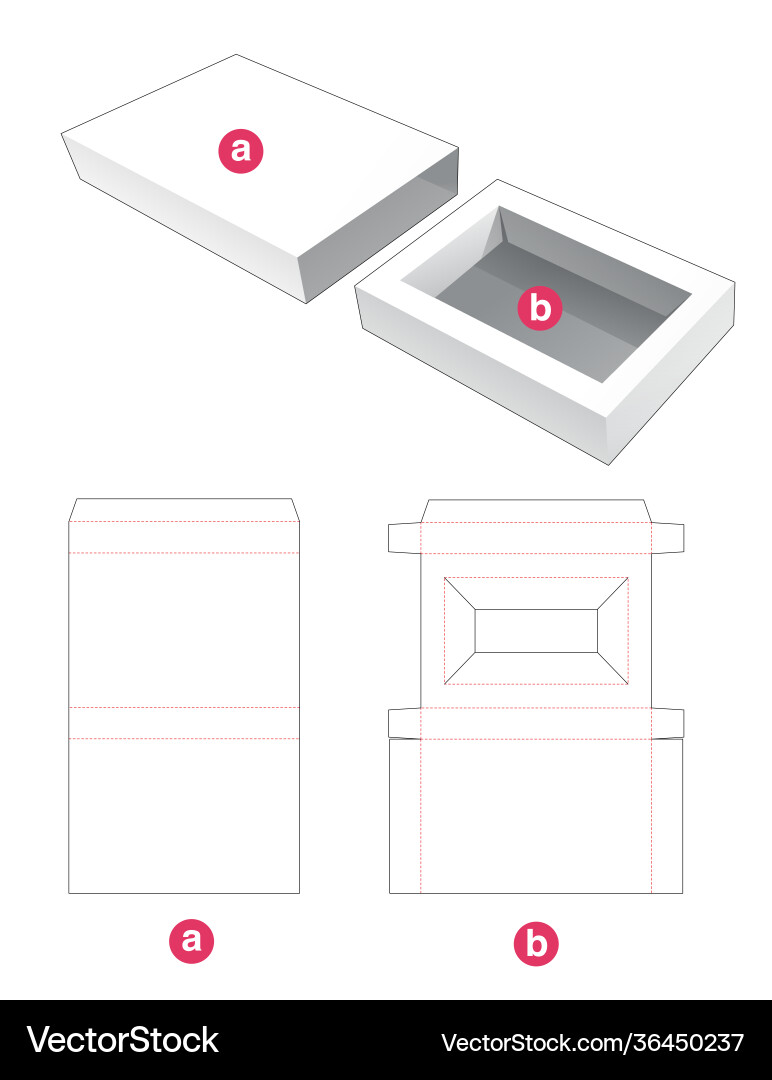 a

b

a

b

VectorStock

VectorStock.com/36450237