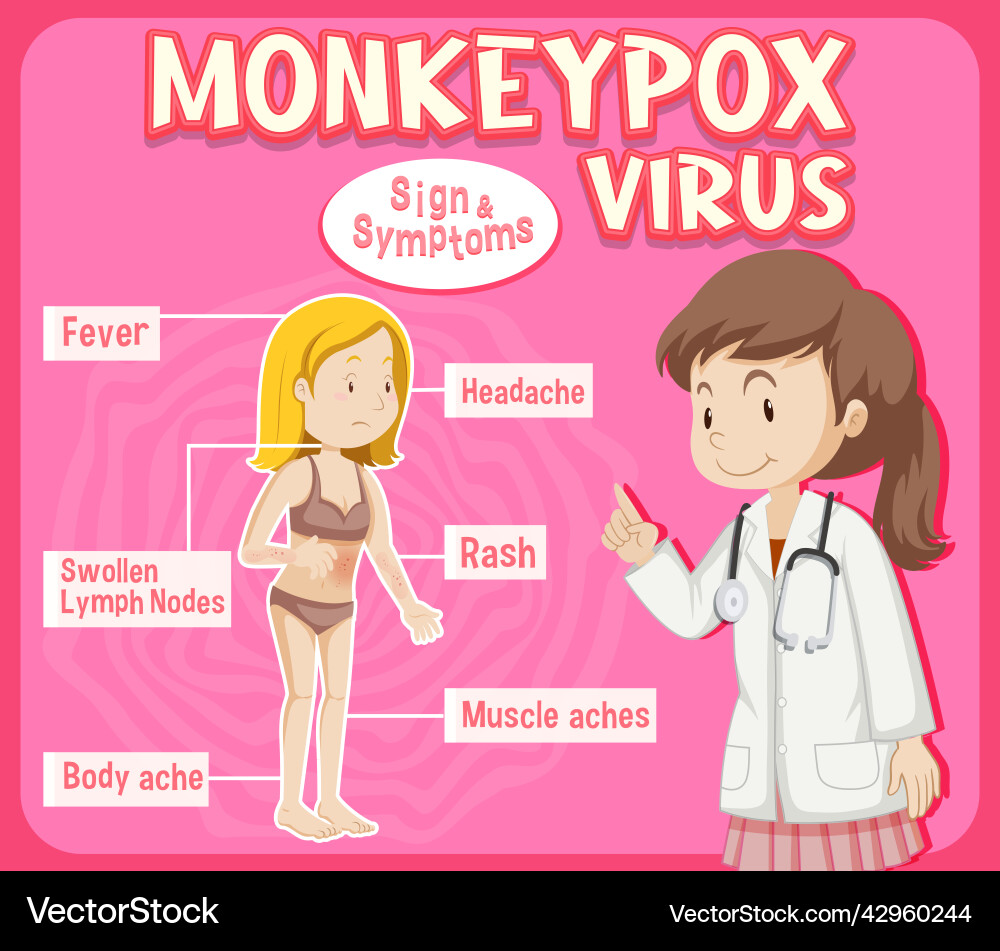 MONKEYPOX VIRUS

Sign & Symptoms

Fever

Headache

Swollen Lymph Nodes

Rash

Muscle aches

Body ache

VectorStock

VectorStock.com/42960244