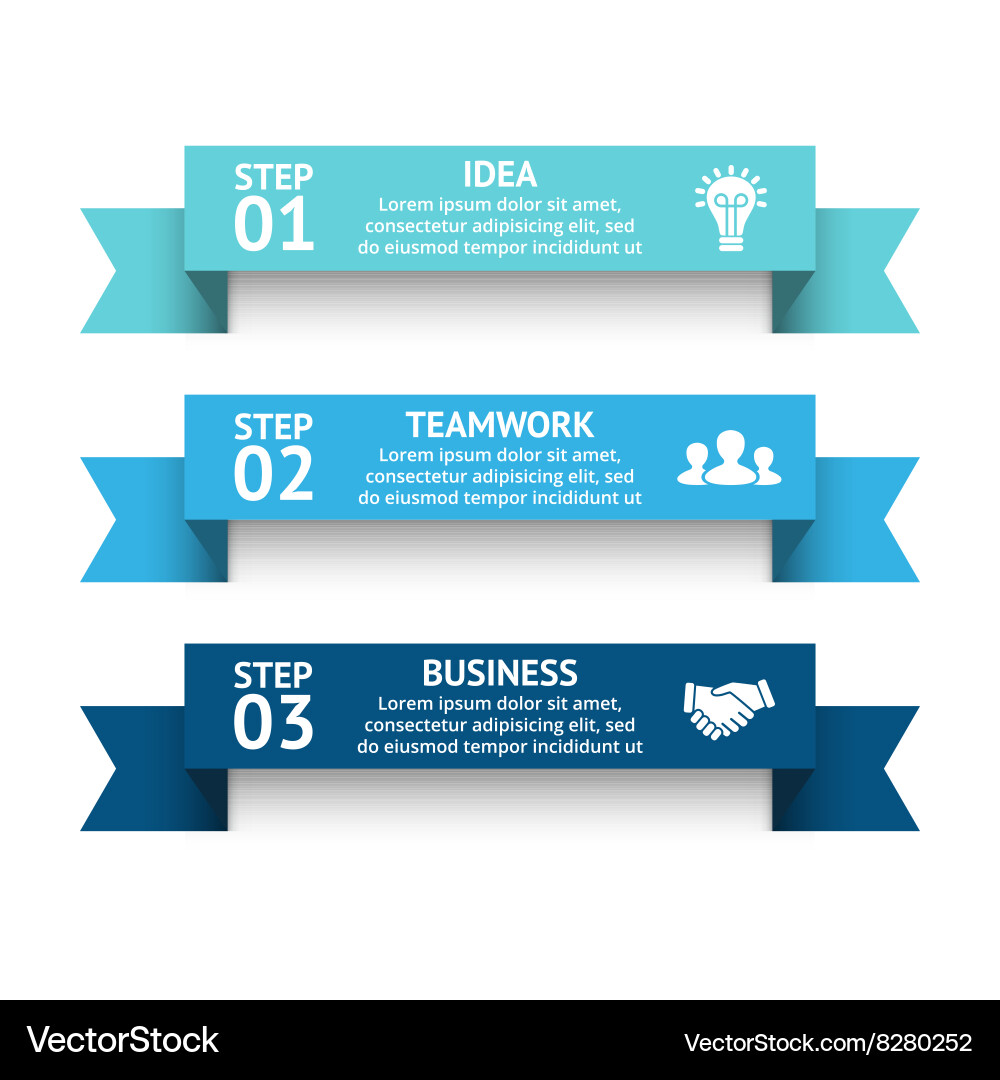 STEP 01

IDEA

Lorem ipsum dolor sit amet, consectetur adipisicing elit, sed do eiusmod tempor incididunt ut

STEP 02

TEAMWORK

Lorem ipsum dolor sit amet, consectetur adipisicing elit, sed do eiusmod tempor incididunt ut

STEP 03

BUSINESS

Lorem ipsum dolor sit amet, consectetur adipisicing elit, sed do eiusmod tempor incididunt ut

VectorStock

VectorStock.com/8280252