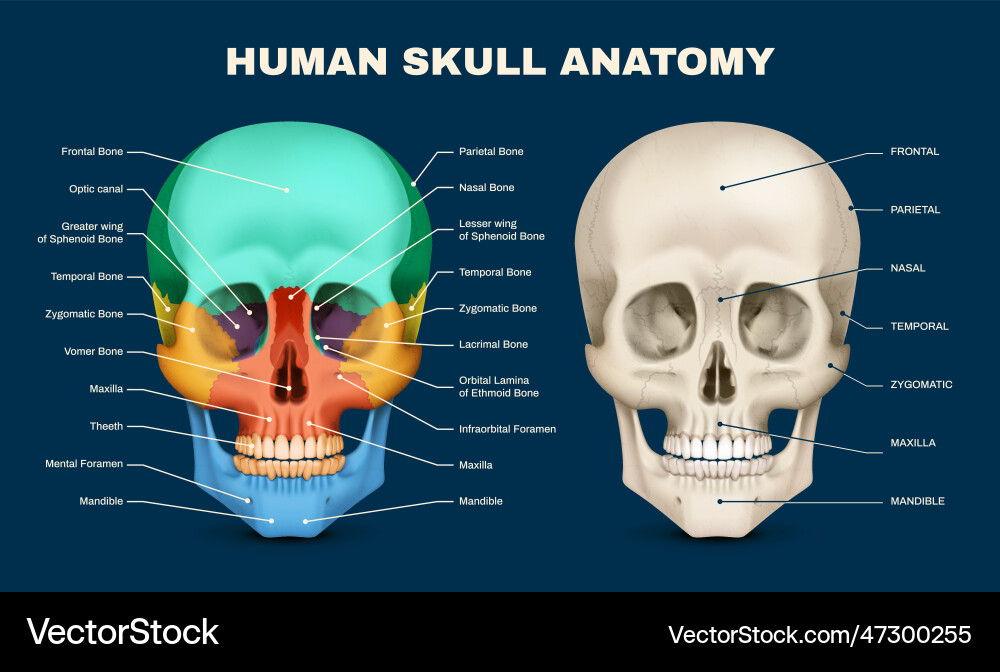 HUMAN SKULL ANATOMY

Frontal Bone
Optic canal
Greater wing of Sphenoid Bone
Temporal Bone
Zygomatic Bone
Vomer Bone
Maxilla
Theeth
Mental Foramen
Mandible

Parietal Bone
Nasal Bone
Lesser wing of Sphenoid Bone
Temporal Bone
Zygomatic Bone
Lacrimal Bone
Orbital Lamina of Ethmoid Bone
Infraorbital Foramen
Maxilla
Mandible

FRONTAL
PARIETAL
NASAL
TEMPORAL
ZYGOMATIC
MAXILLA
MANDIBLE

VectorStock
VectorStock.com/47300255