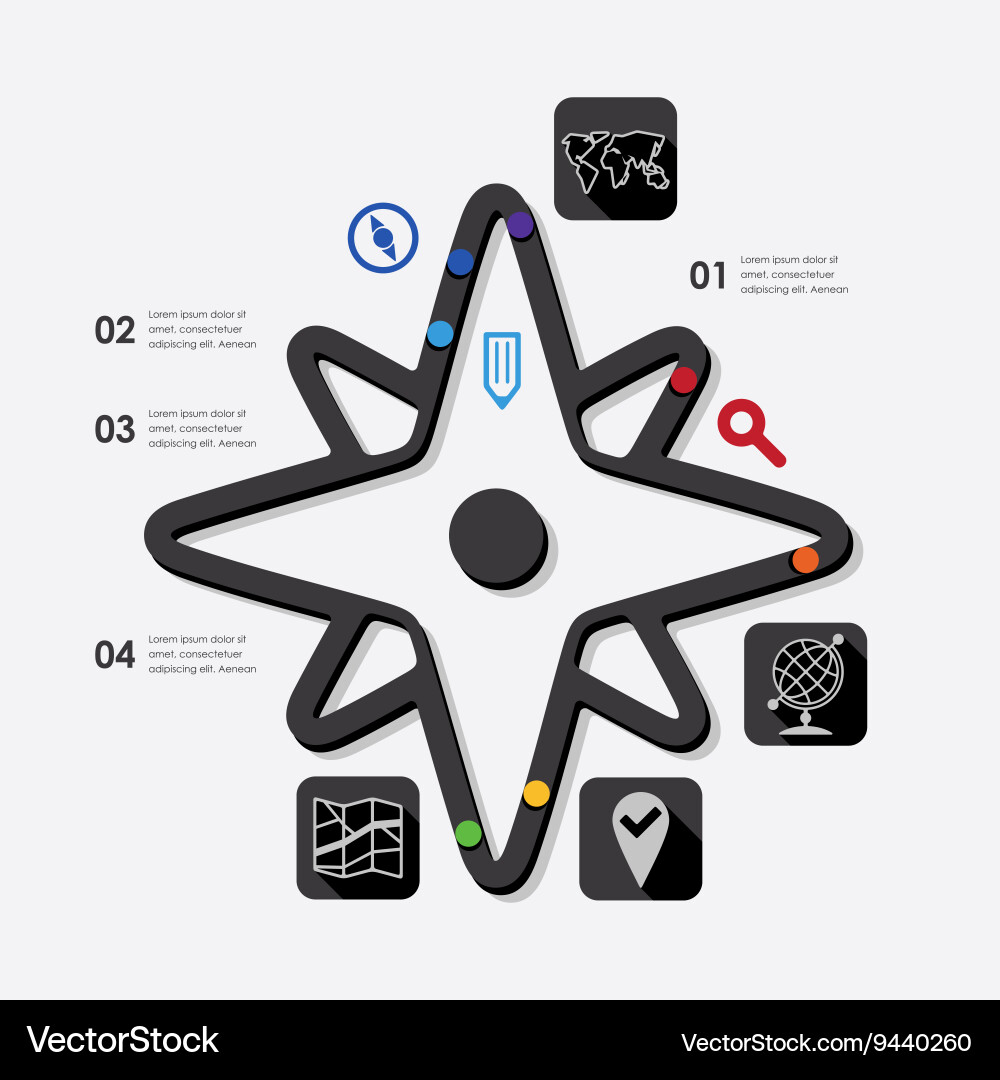 01
Lorem ipsum dolor sit amet, consectetuer adipiscing elit. Aenean

02
Lorem ipsum dolor sit amet, consectetuer adipiscing elit. Aenean

03
Lorem ipsum dolor sit amet, consectetuer adipiscing elit. Aenean

04
Lorem ipsum dolor sit amet, consectetuer adipiscing elit. Aenean

VectorStock

VectorStock.com/9440260