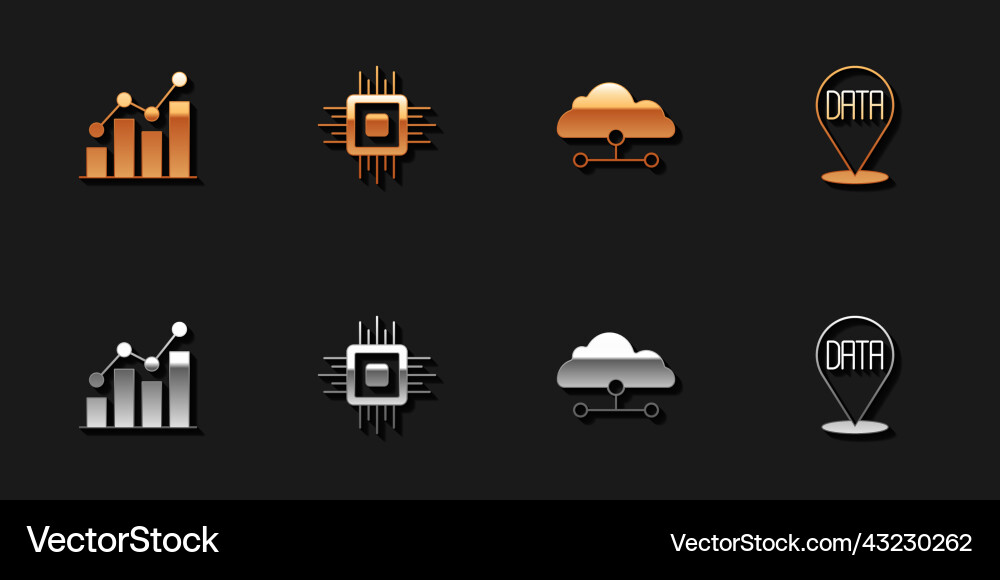 DATA

DATA

VectorStock

VectorStock.com/43230262