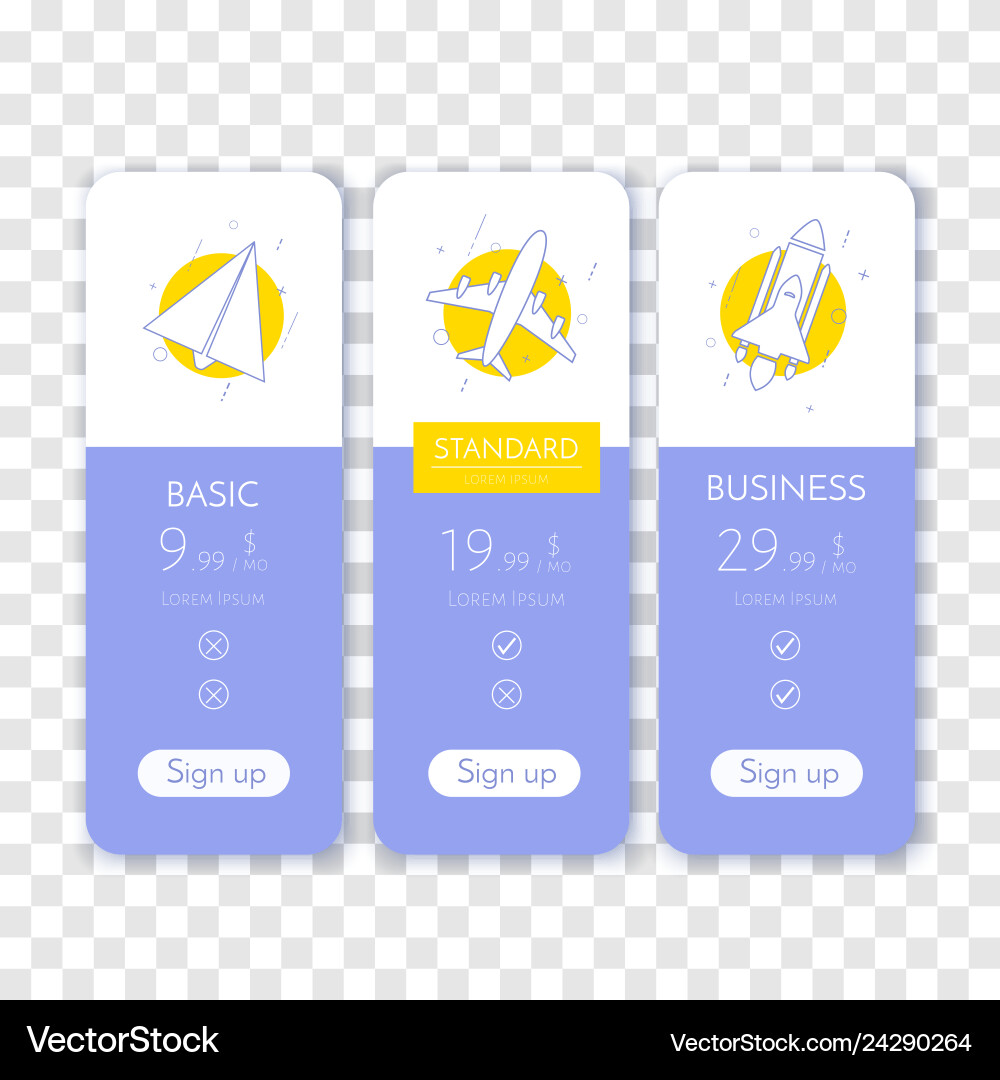 BASIC
9.99 $ / MO
LOREM IPSUM
Sign up

STANDARD
LOREM IPSUM
19.99 $ / MO
LOREM IPSUM
Sign up

BUSINESS
29.99 $ / MO
LOREM IPSUM
Sign up

VectorStock
VectorStock.com/24290264