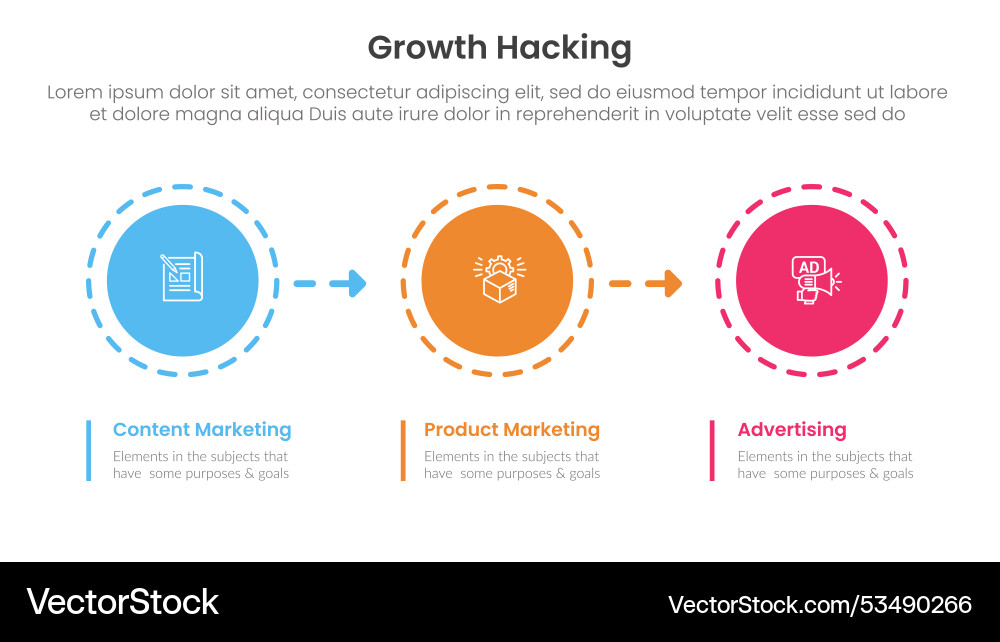 Growth Hacking

Lorem ipsum dolor sit amet, consectetur adipiscing elit, sed do eiusmod tempor incididunt ut labore et dolore magna aliqua Duis aute irure dolor in reprehenderit in voluptate velit esse sed do

AD

Content Marketing
Elements in the subjects that have some purposes & goals

Product Marketing
Elements in the subjects that have some purposes & goals

Advertising
Elements in the subjects that have some purposes & goals

VectorStock
VectorStock.com/53490266