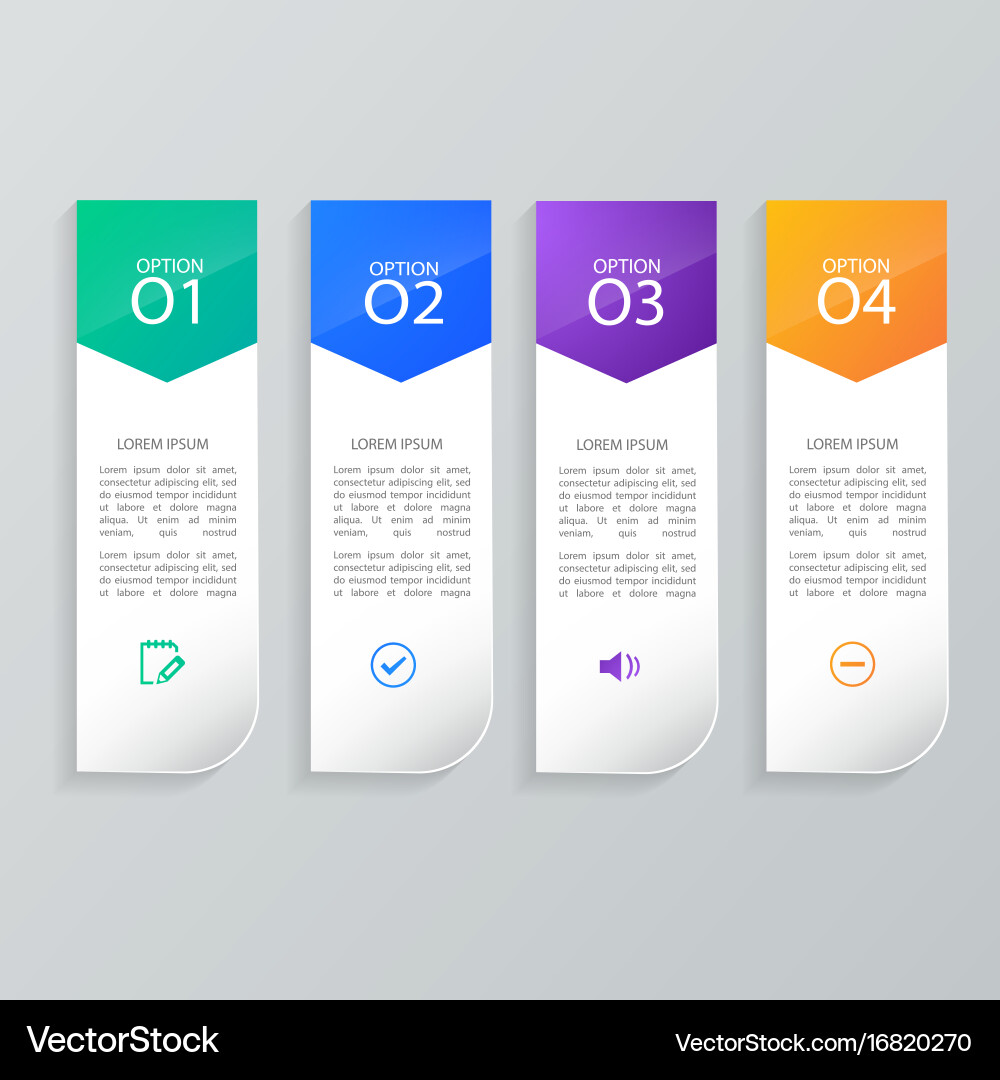 OPTION
01

LOREM IPSUM

Lorem ipsum dolor sit amet, consectetur adipiscing elit, sed do eiusmod tempor incididunt ut labore et dolore magna aliqua. Ut enim ad minim veniam, quis nostrud

Lorem ipsum dolor sit amet, consectetur adipiscing elit, sed do eiusmod tempor incididunt ut labore et dolore magna

OPTION
02

LOREM IPSUM

Lorem ipsum dolor sit amet, consectetur adipiscing elit, sed do eiusmod tempor incididunt ut labore et dolore magna aliqua. Ut enim ad minim veniam, quis nostrud

Lorem ipsum dolor sit amet, consectetur adipiscing elit, sed do eiusmod tempor incididunt ut labore et dolore magna

OPTION
03

LOREM IPSUM

Lorem ipsum dolor sit amet, consectetur adipiscing elit, sed do eiusmod tempor incididunt ut labore et dolore magna aliqua. Ut enim ad minim veniam, quis nostrud

Lorem ipsum dolor sit amet, consectetur adipiscing elit, sed do eiusmod tempor incididunt ut labore et dolore magna

OPTION
04

LOREM IPSUM

Lorem ipsum dolor sit amet, consectetur adipiscing elit, sed do eiusmod tempor incididunt ut labore et dolore magna aliqua. Ut enim ad minim veniam, quis nostrud

Lorem ipsum dolor sit amet, consectetur adipiscing elit, sed do eiusmod tempor incididunt ut labore et dolore magna

VectorStock
VectorStock.com/16820270