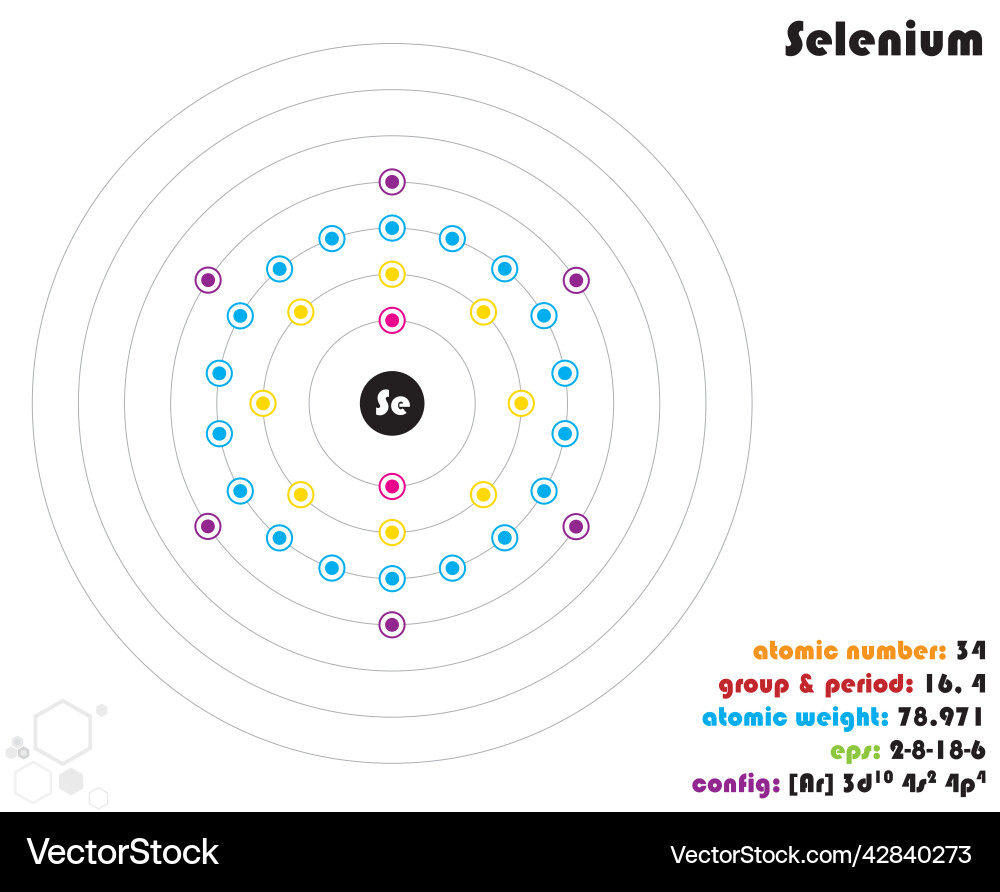 Selenium

Se

atomic number: 34
group & period: 16, 4
atomic weight: 78.971
eps: 2-8-18-6
config: [Ar] $3d^{10}$ $4s^2$ $4p^4$

VectorStock

VectorStock.com/42840273