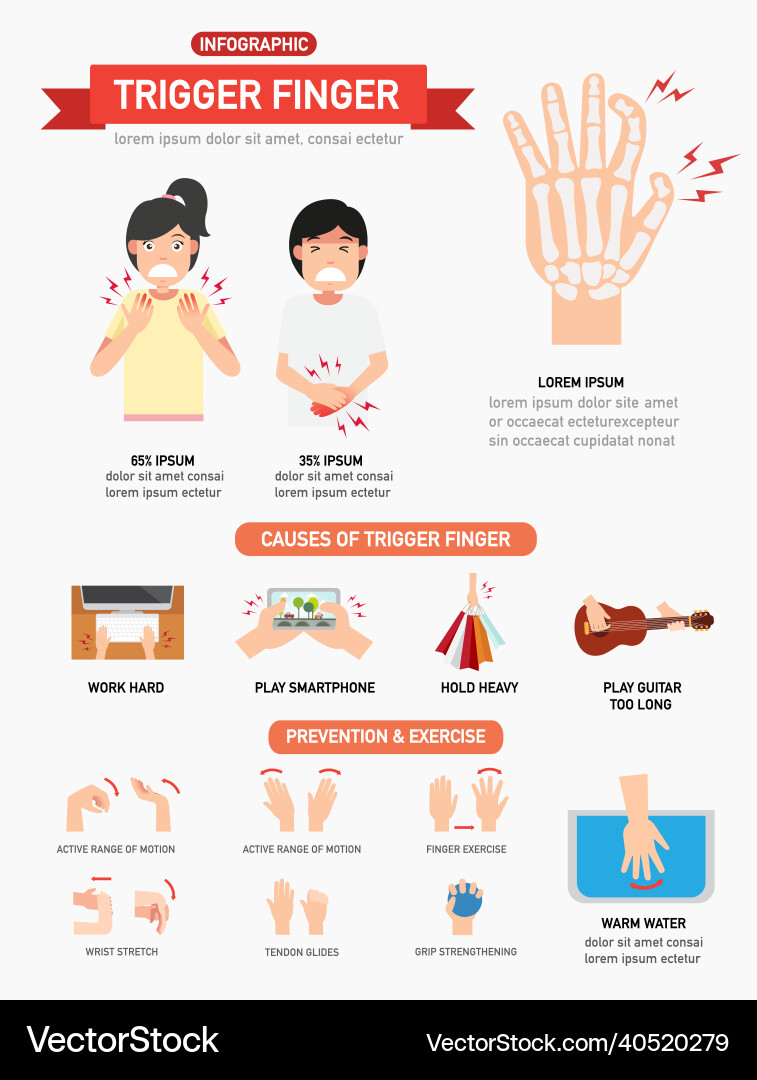 INFOGRAPHIC

TRIGGER FINGER

lorem ipsum dolor sit amet, consai ectetur

65% IPSUM
dolor sit amet consai
lorem ipsum ectetur

35% IPSUM
dolor sit amet consai
lorem ipsum ectetur

LOREM IPSUM
lorem ipsum dolor site amet or occaecat ecteturexcepteur sin occaecat cupidatat nonat

CAUSES OF TRIGGER FINGER

WORK HARD

PLAY SMARTPHONE

HOLD HEAVY

PLAY GUITAR TOO LONG

PREVENTION & EXERCISE

ACTIVE RANGE OF MOTION

ACTIVE RANGE OF MOTION

FINGER EXERCISE

WRIST STRETCH

TENDON GLIDES

GRIP STRENGTHENING

WARM WATER
dolor sit amet consai
lorem ipsum ectetur

VectorStock

VectorStock.com/40520279