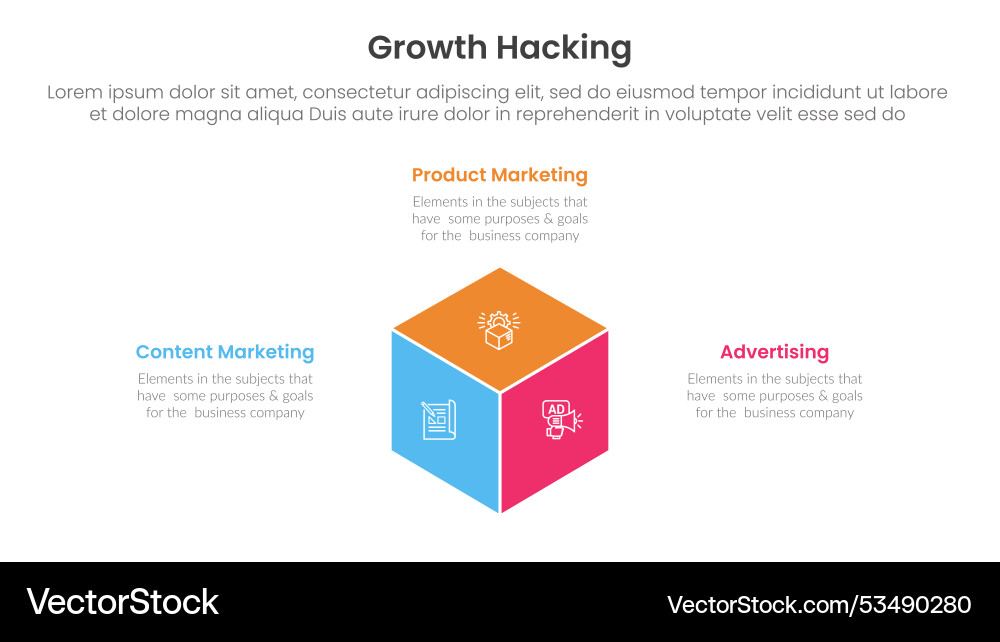 Growth Hacking

Lorem ipsum dolor sit amet, consectetur adipiscing elit, sed do eiusmod tempor incididunt ut labore et dolore magna aliqua Duis aute irure dolor in reprehenderit in voluptate velit esse sed do

Product Marketing

Elements in the subjects that have some purposes & goals for the business company

Content Marketing

Elements in the subjects that have some purposes & goals for the business company

AD

Advertising

Elements in the subjects that have some purposes & goals for the business company

VectorStock

VectorStock.com/53490280