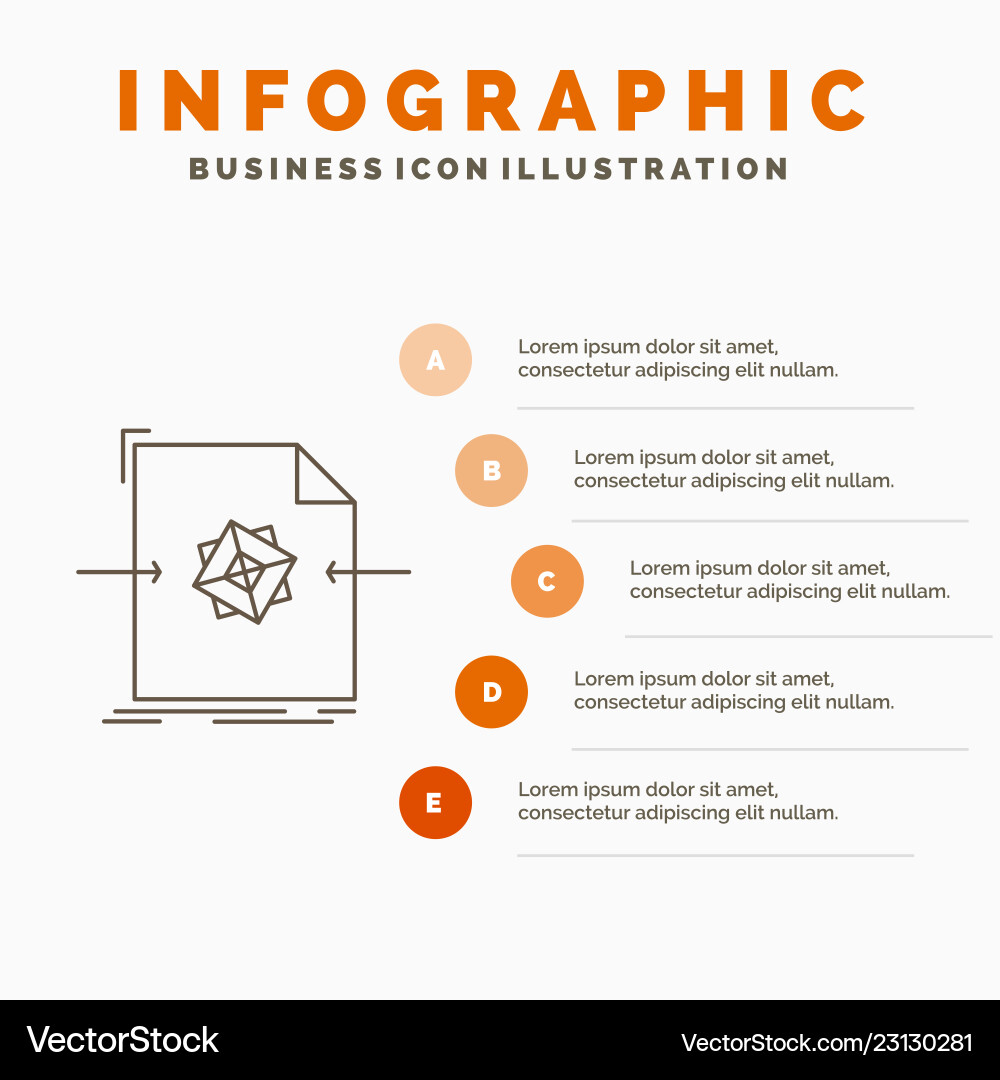 INFOGRAPHIC
BUSINESS ICON ILLUSTRATION

A
Lorem ipsum dolor sit amet, consectetur adipiscing elit nullam.

B
Lorem ipsum dolor sit amet, consectetur adipiscing elit nullam.

C
Lorem ipsum dolor sit amet, consectetur adipiscing elit nullam.

D
Lorem ipsum dolor sit amet, consectetur adipiscing elit nullam.

E
Lorem ipsum dolor sit amet, consectetur adipiscing elit nullam.

VectorStock
VectorStock.com/23130281