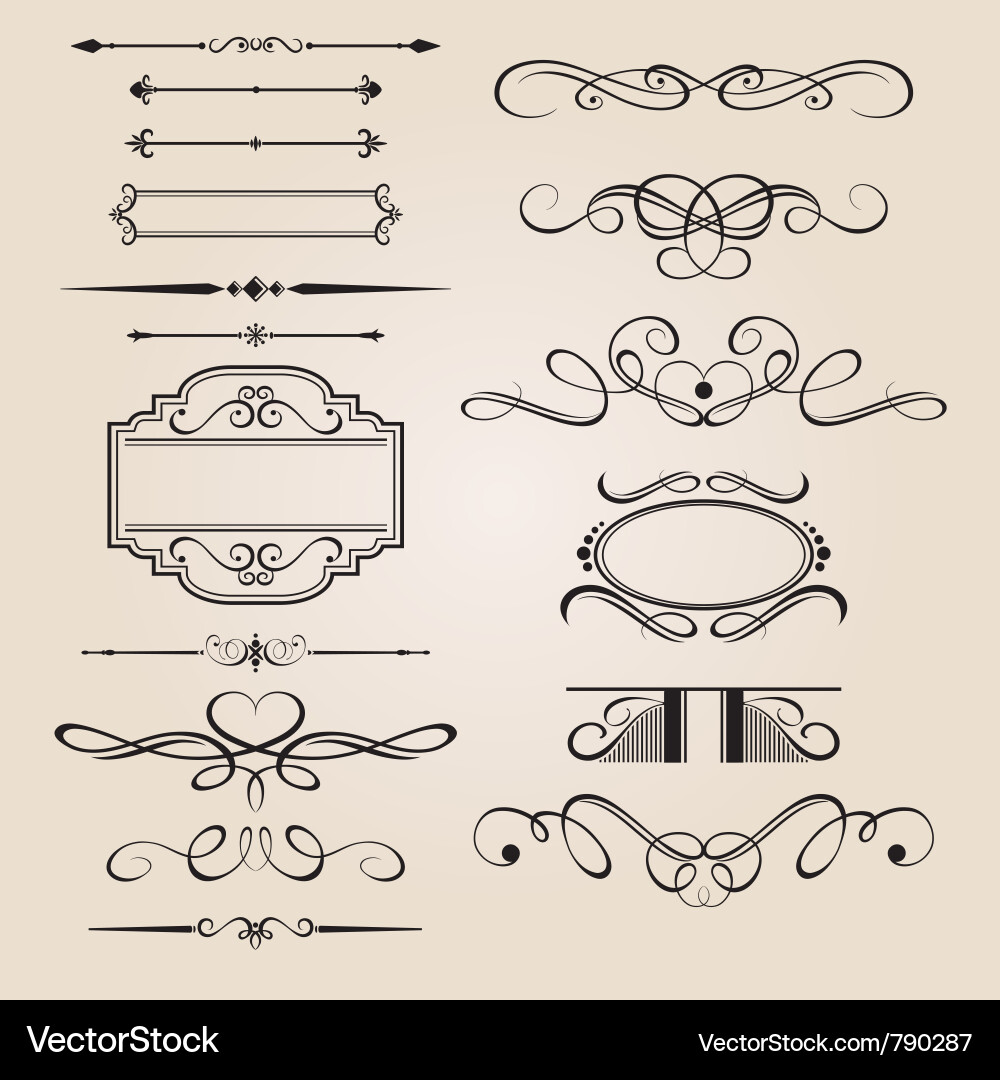 VectorStock®

VectorStock.com/790287