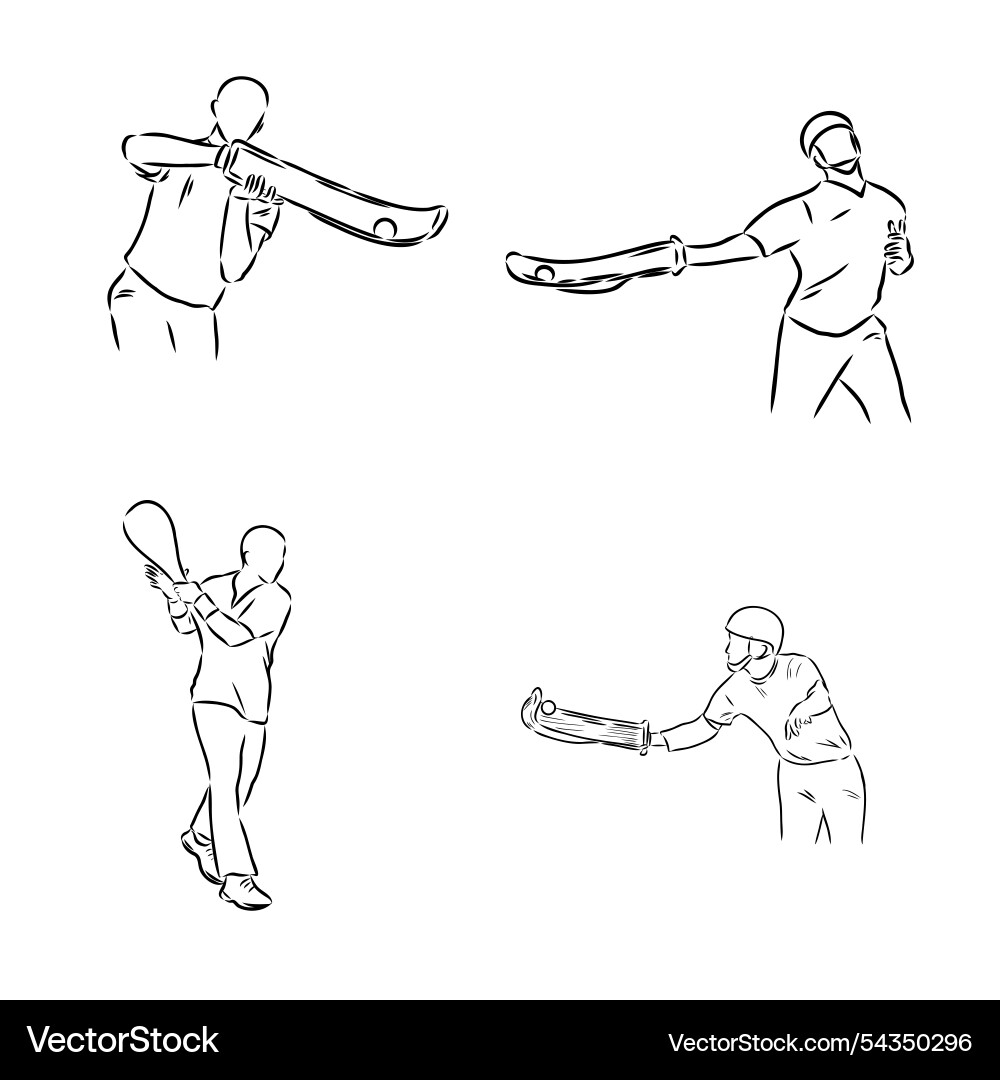 VectorStock®

VectorStock.com/54350296