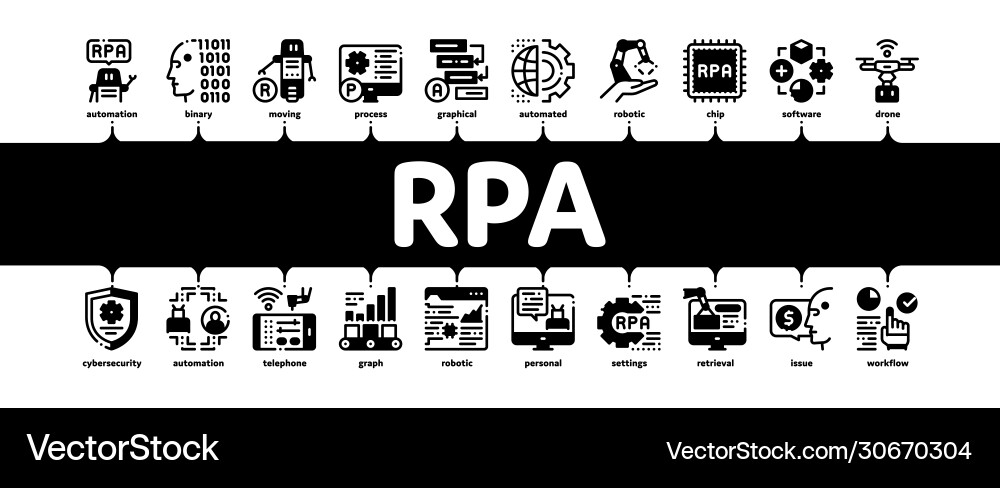 RPA
1011
1010
0101
0110

R P A

RPA

automation binary moving process graphical automated robotic chip software drone

RPA

RPA

$

cybersecurity automation telephone graph robotic personal settings retrieval issue workflow

VectorStock

VectorStock.com/30670304