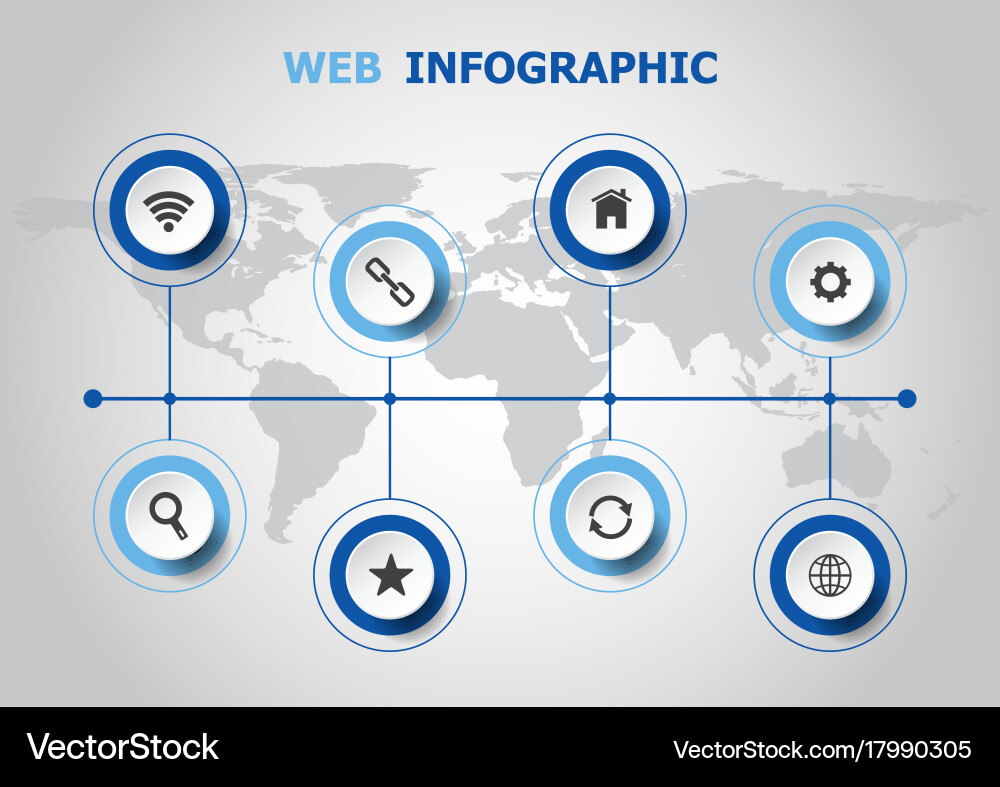 WEB INFOGRAPHIC

VectorStock

VectorStock.com/17990305