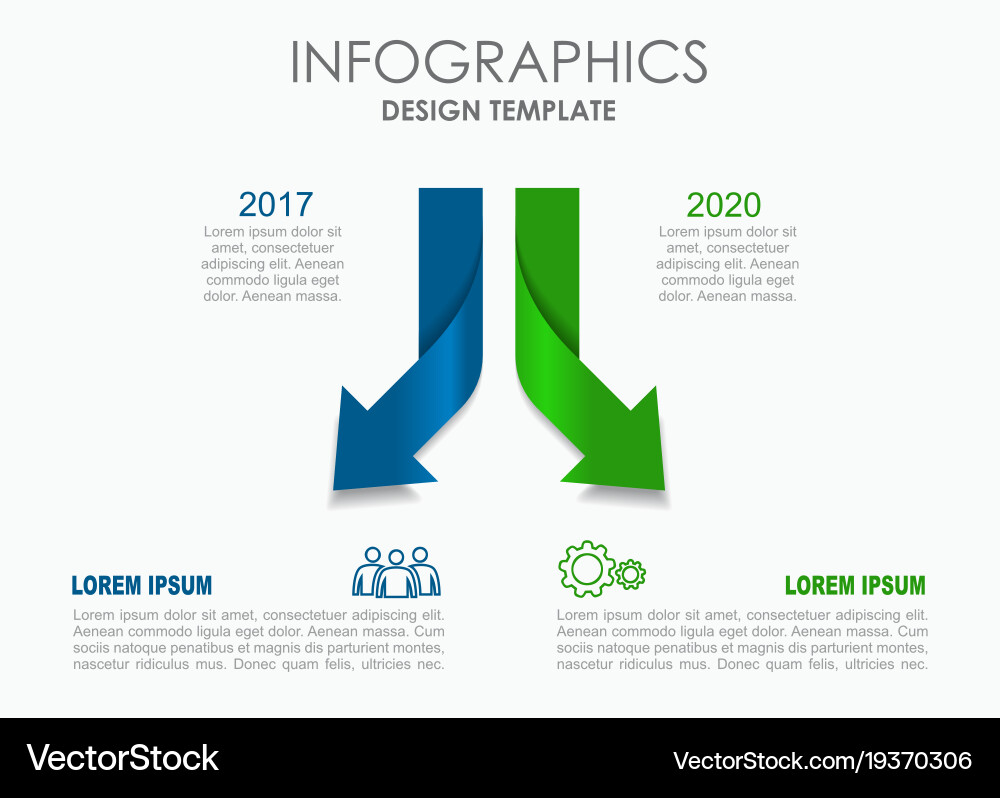 INFOGRAPHICS
DESIGN TEMPLATE

2017
Lorem ipsum dolor sit amet, consectetuer adipiscing elit. Aenean commodo ligula eget dolor. Aenean massa.

2020
Lorem ipsum dolor sit amet, consectetuer adipiscing elit. Aenean commodo ligula eget dolor. Aenean massa.

LOREM IPSUM
Lorem ipsum dolor sit amet, consectetuer adipiscing elit. Aenean commodo ligula eget dolor. Aenean massa. Cum sociis natoque penatibus et magnis dis parturient montes, nascetur ridiculus mus. Donec quam felis, ultricies nec.

LOREM IPSUM
Lorem ipsum dolor sit amet, consectetuer adipiscing elit. Aenean commodo ligula eget dolor. Aenean massa. Cum sociis natoque penatibus et magnis dis parturient montes, nascetur ridiculus mus. Donec quam felis, ultricies nec.

VectorStock
VectorStock.com/19370306