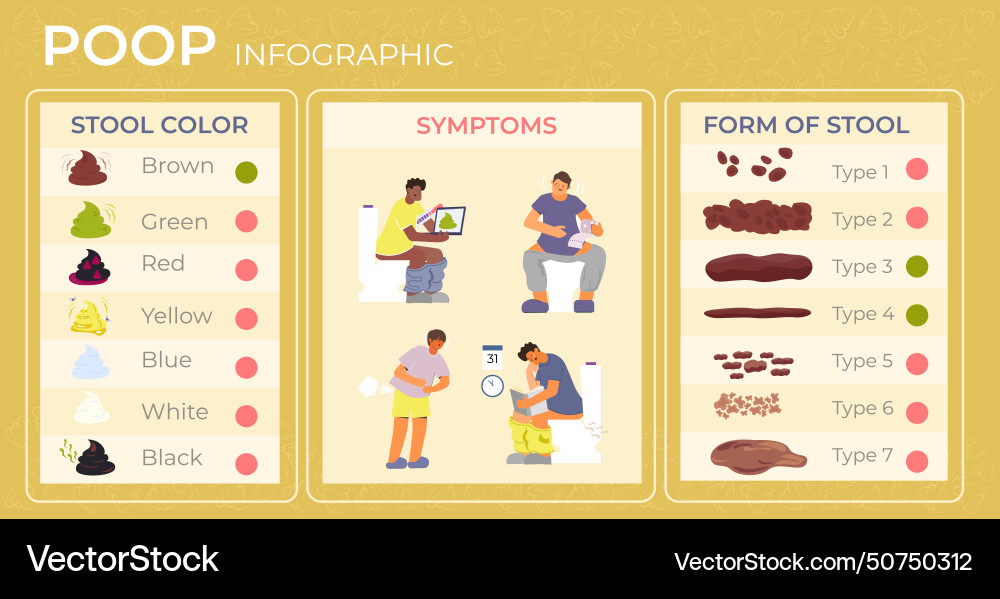 POOP INFOGRAPHIC

STOOL COLOR
Brown
Green
Red
Yellow
Blue
White
Black

SYMPTOMS

31

FORM OF STOOL
Type 1
Type 2
Type 3
Type 4
Type 5
Type 6
Type 7

VectorStock
VectorStock.com/50750312