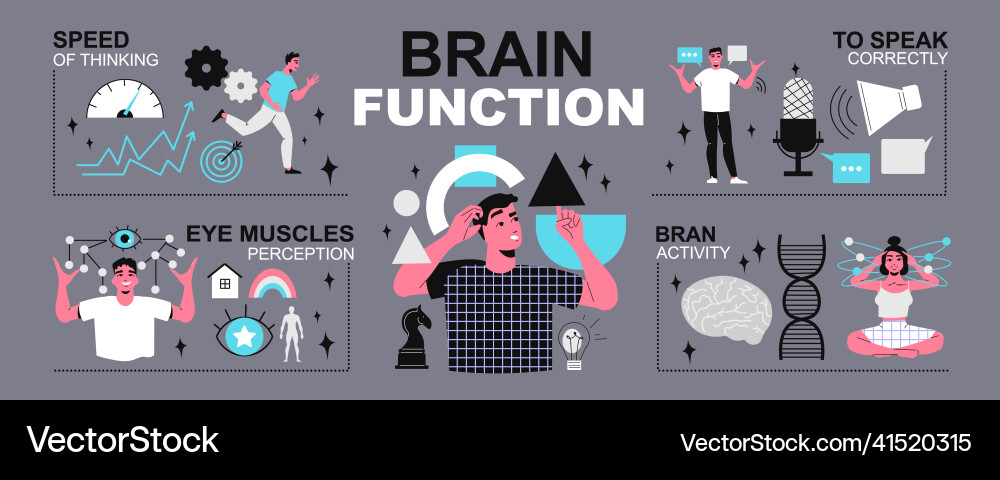 SPEED
OF THINKING

BRAIN
FUNCTION

TO SPEAK
CORRECTLY

EYE MUSCLES
PERCEPTION

BRAN
ACTIVITY

VectorStock

VectorStock.com/41520315