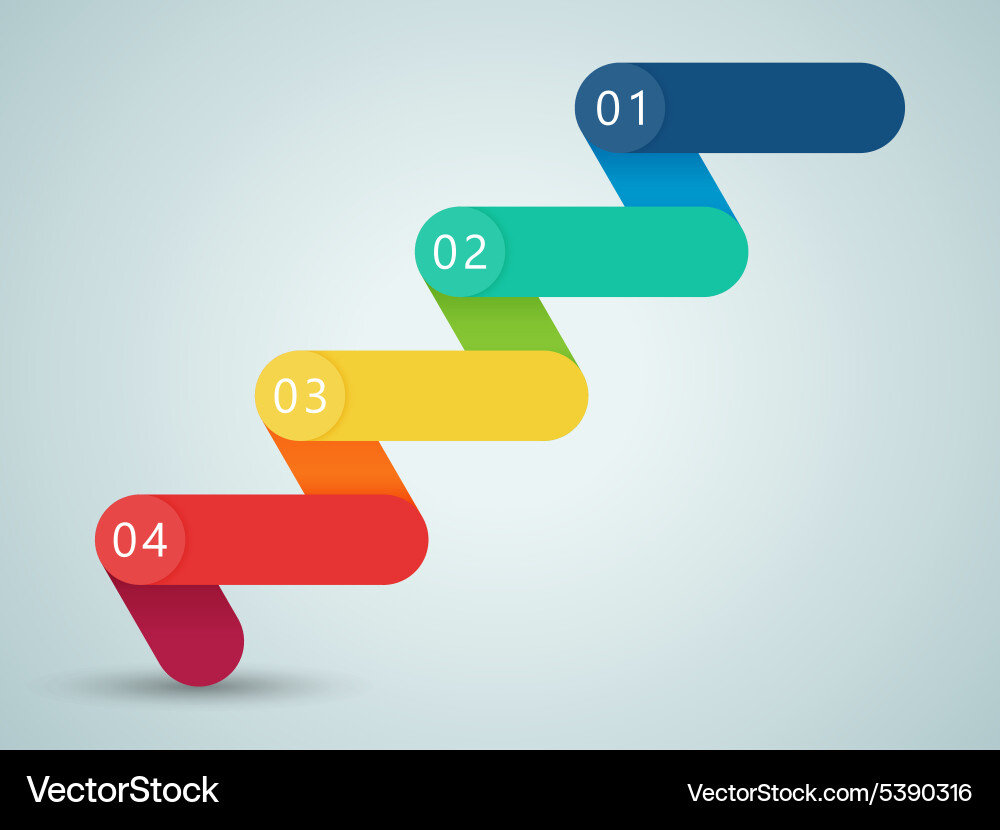 01
02
03
04
VectorStock
VectorStock.com/5390316