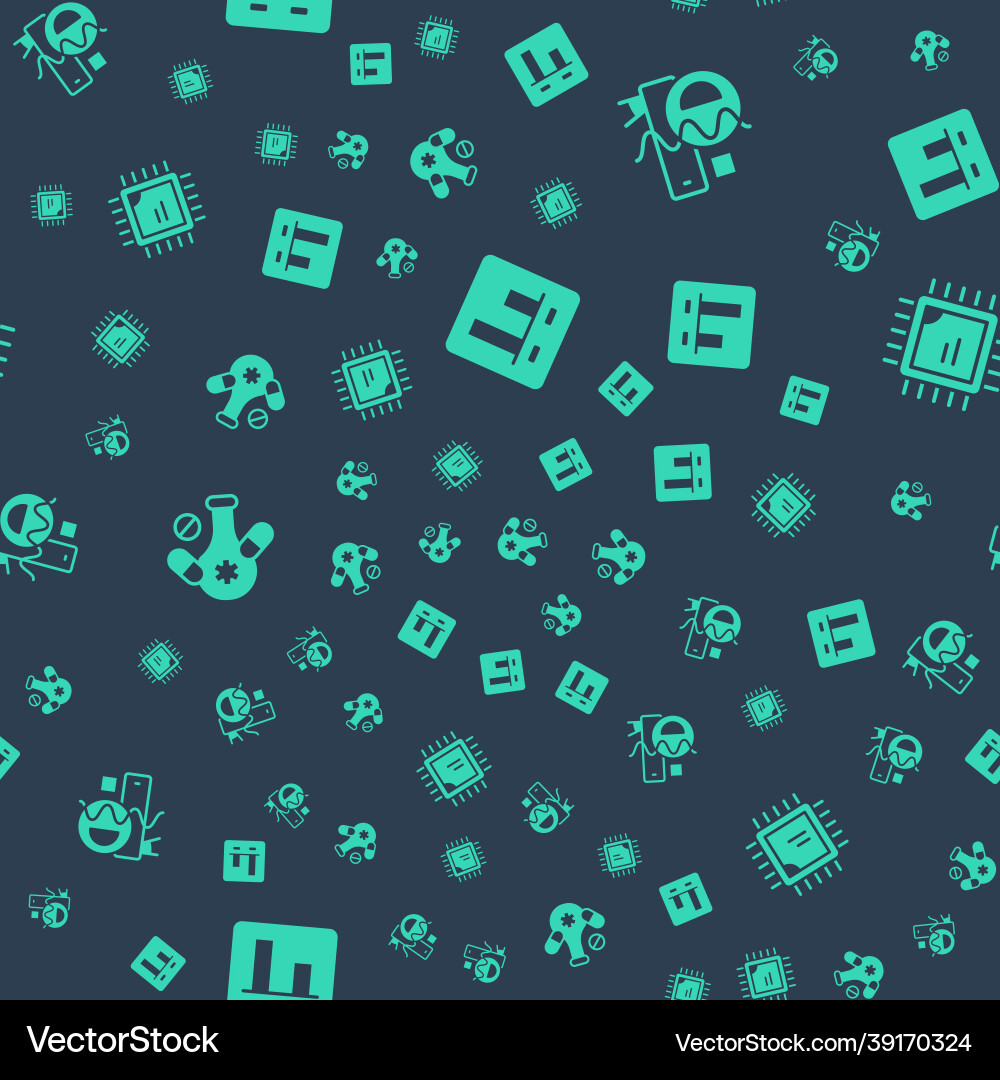 VectorStock

VectorStock.com/39170324