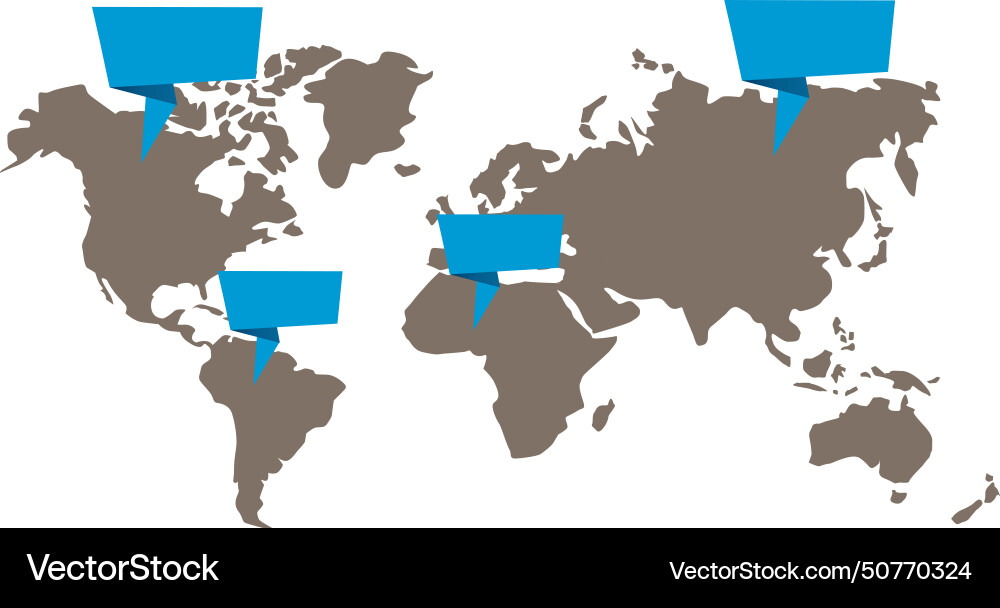 VectorStock

VectorStock.com/50770324