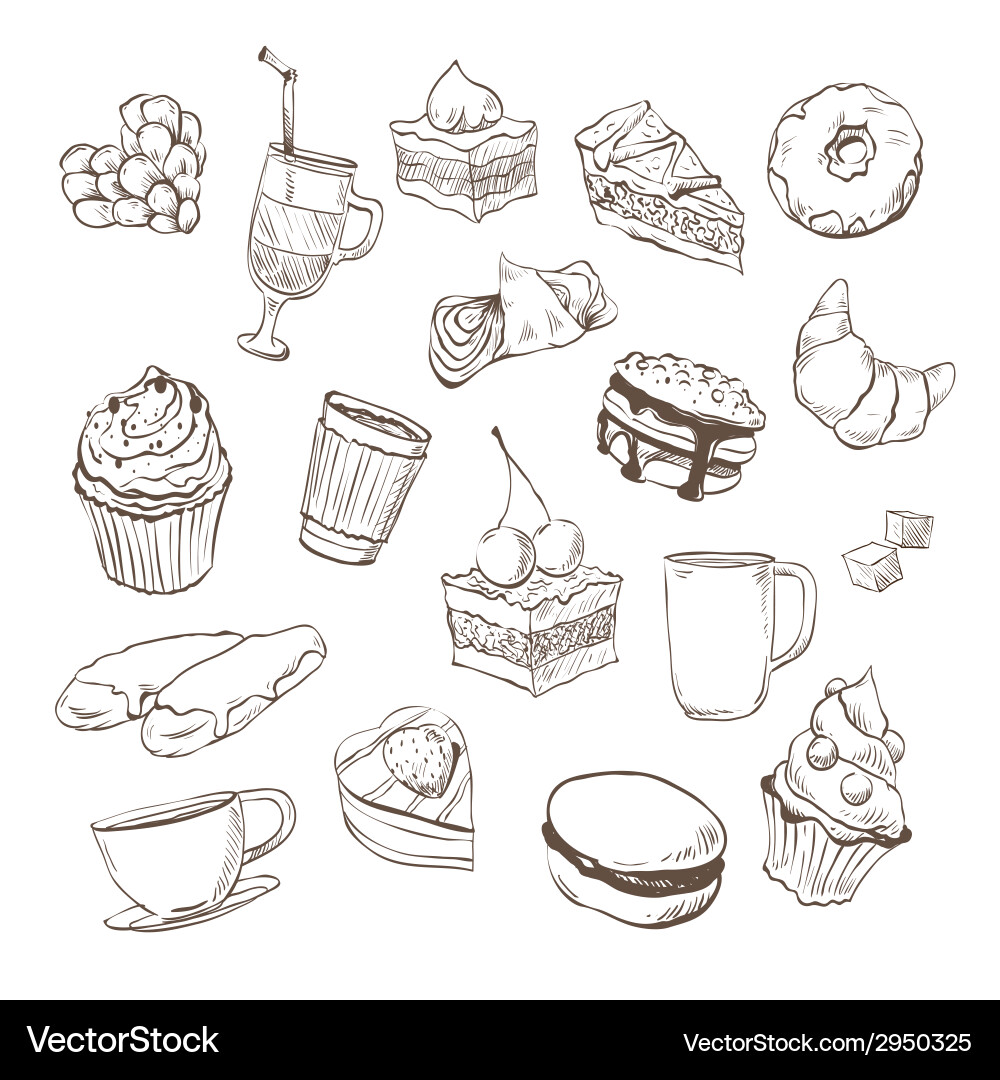 VectorStock®
VectorStock.com/2950325