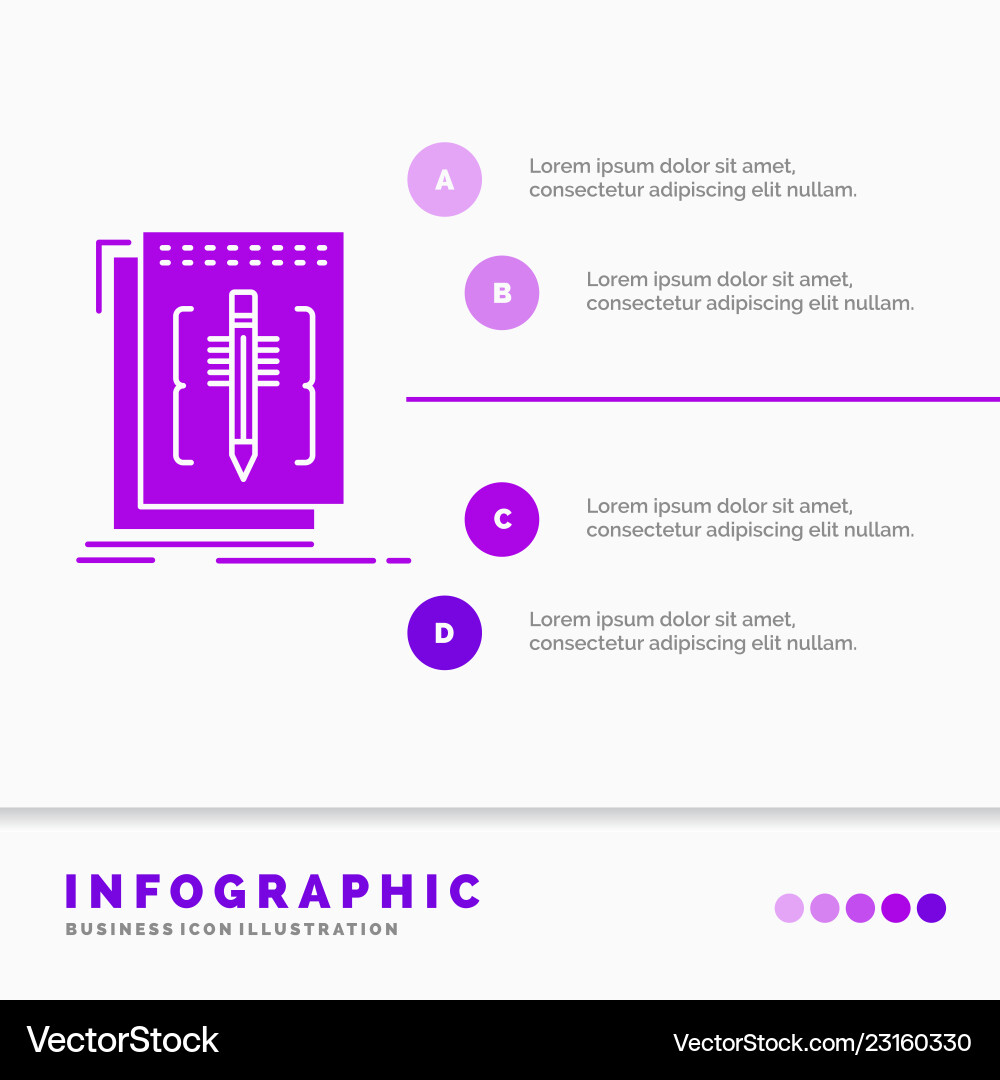 A
Lorem ipsum dolor sit amet, consectetur adipiscing elit nullam.

B
Lorem ipsum dolor sit amet, consectetur adipiscing elit nullam.

C
Lorem ipsum dolor sit amet, consectetur adipiscing elit nullam.

D
Lorem ipsum dolor sit amet, consectetur adipiscing elit nullam.

INFOGRAPHIC
BUSINESS ICON ILLUSTRATION

VectorStock
VectorStock.com/23160330