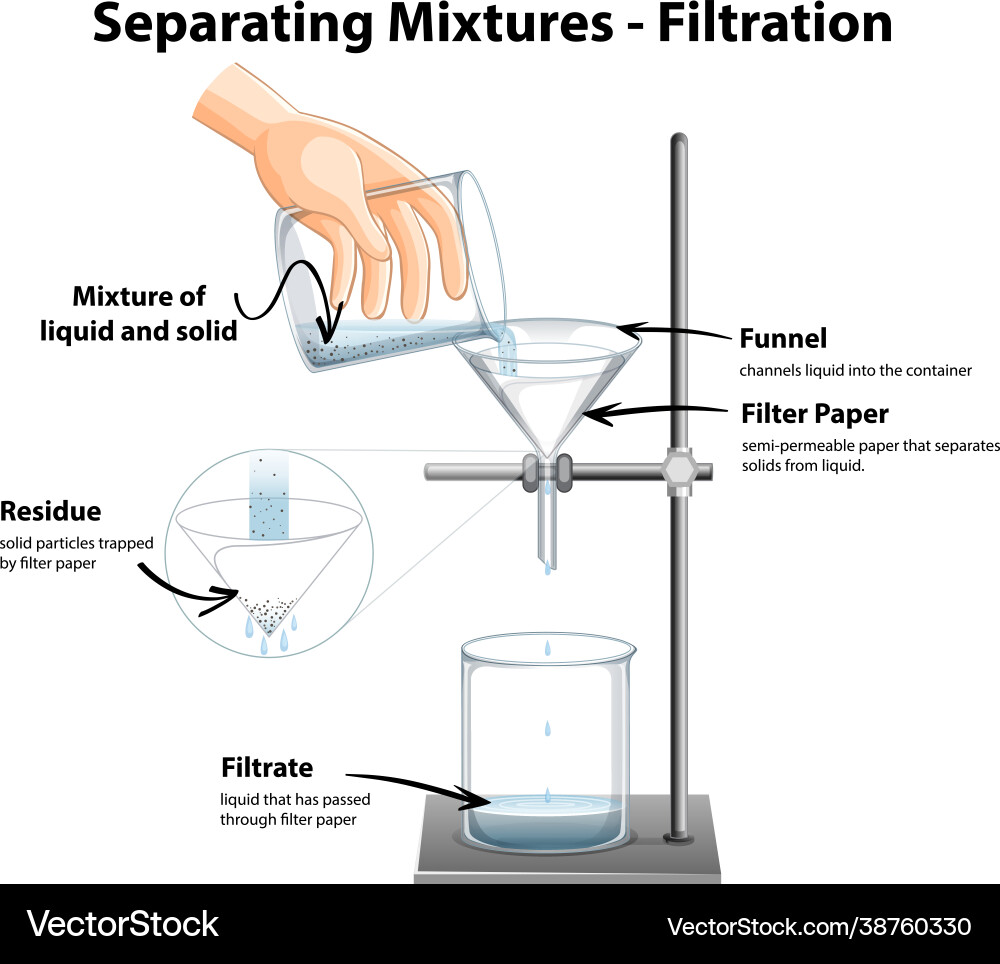 Separating Mixtures - Filtration

Mixture of liquid and solid

Funnel
channels liquid into the container

Filter Paper
semi-permeable paper that separates solids from liquid.

Residue
solid particles trapped by filter paper

Filtrate
liquid that has passed through filter paper

VectorStock

VectorStock.com/38760330