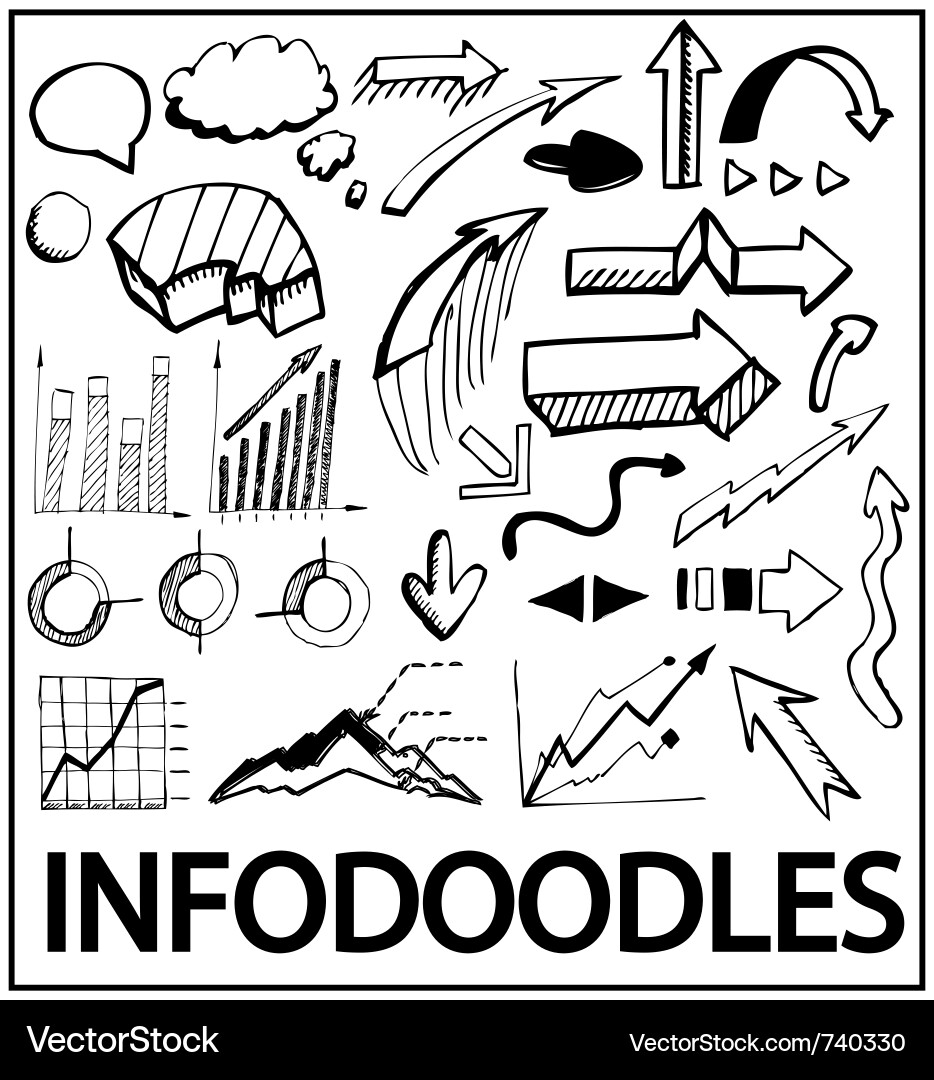 INFODOODLES

VectorStock

VectorStock.com/740330