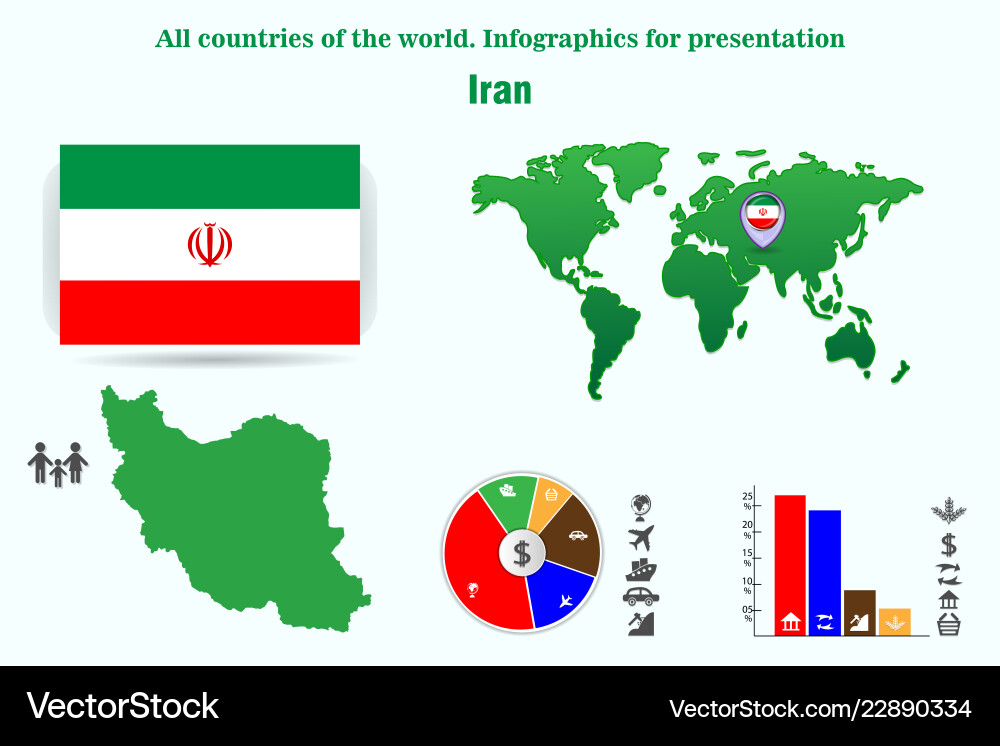 All countries of the world. Infographics for presentation

Iran

$

25 %
20 %
15 %
10 %
05 %

$

VectorStock

VectorStock.com/22890334