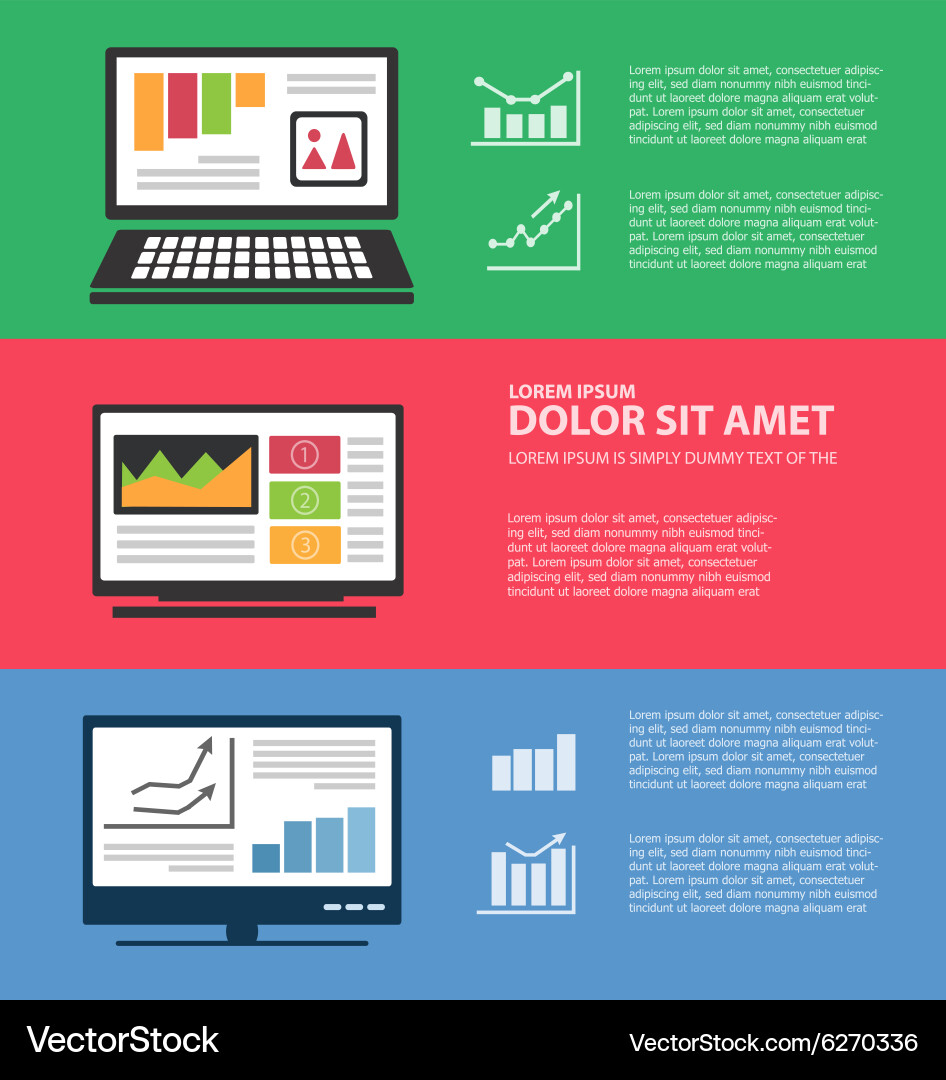 Lorem ipsum dolor sit amet, consectetuer adipiscing elit, sed diam nonummy nibh euismod tincidunt ut laoreet dolore magna aliquam erat volutpat. Lorem ipsum dolor sit amet, consectetuer adipiscing elit, sed diam nonummy nibh euismod tincidunt ut laoreet dolore magna aliquam erat

Lorem ipsum dolor sit amet, consectetuer adipiscing elit, sed diam nonummy nibh euismod tincidunt ut laoreet dolore magna aliquam erat volutpat. Lorem ipsum dolor sit amet, consectetuer adipiscing elit, sed diam nonummy nibh euismod tincidunt ut laoreet dolore magna aliquam erat

1
2
3

LOREM IPSUM
DOLOR SIT AMET
LOREM IPSUM IS SIMPLY DUMMY TEXT OF THE

Lorem ipsum dolor sit amet, consectetuer adipiscing elit, sed diam nonummy nibh euismod tincidunt ut laoreet dolore magna aliquam erat volutpat. Lorem ipsum dolor sit amet, consectetuer adipiscing elit, sed diam nonummy nibh euismod tincidunt ut laoreet dolore magna aliquam erat

Lorem ipsum dolor sit amet, consectetuer adipiscing elit, sed diam nonummy nibh euismod tincidunt ut laoreet dolore magna aliquam erat volutpat. Lorem ipsum dolor sit amet, consectetuer adipiscing elit, sed diam nonummy nibh euismod tincidunt ut laoreet dolore magna aliquam erat

Lorem ipsum dolor sit amet, consectetuer adipiscing elit, sed diam nonummy nibh euismod tincidunt ut laoreet dolore magna aliquam erat volutpat. Lorem ipsum dolor sit amet, consectetuer adipiscing elit, sed diam nonummy nibh euismod tincidunt ut laoreet dolore magna aliquam erat

VectorStock
VectorStock.com/6270336