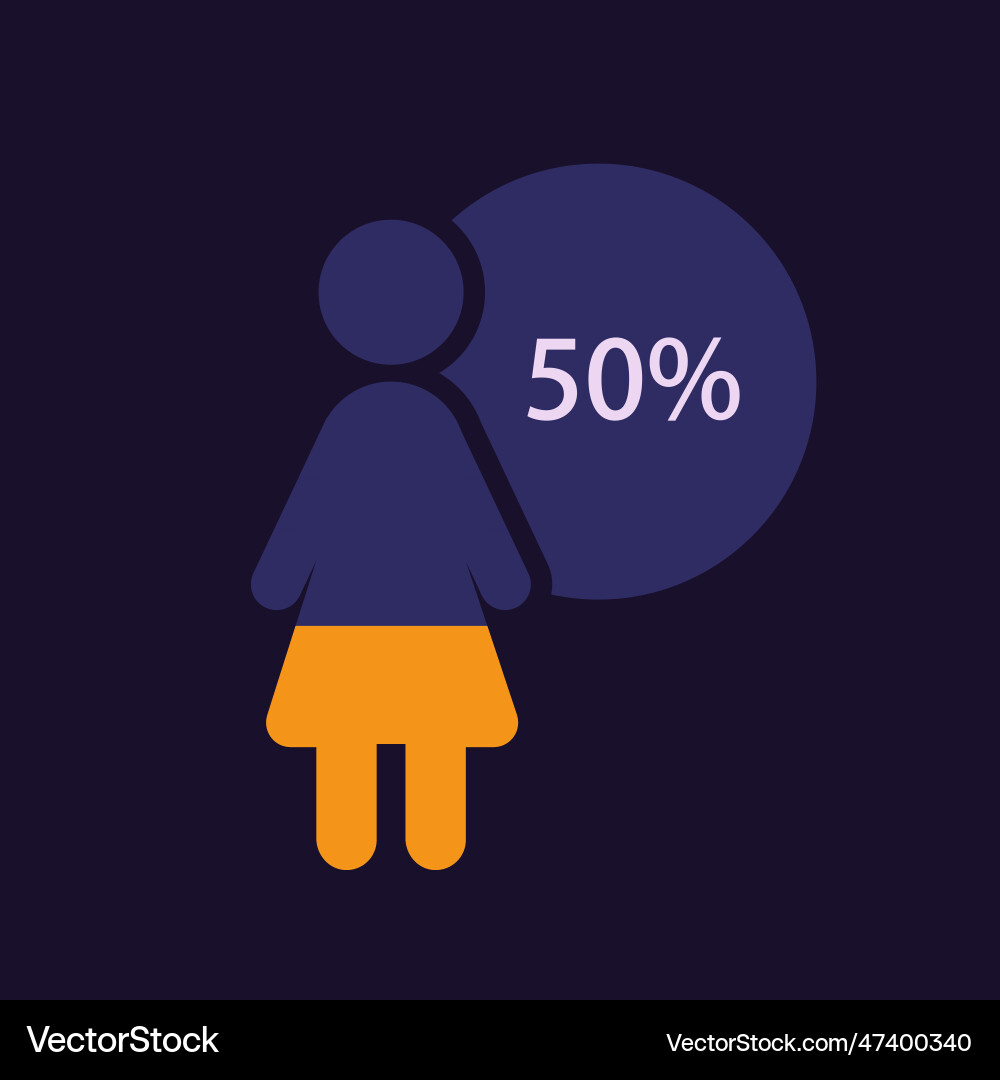 50%

VectorStock

VectorStock.com/47400340