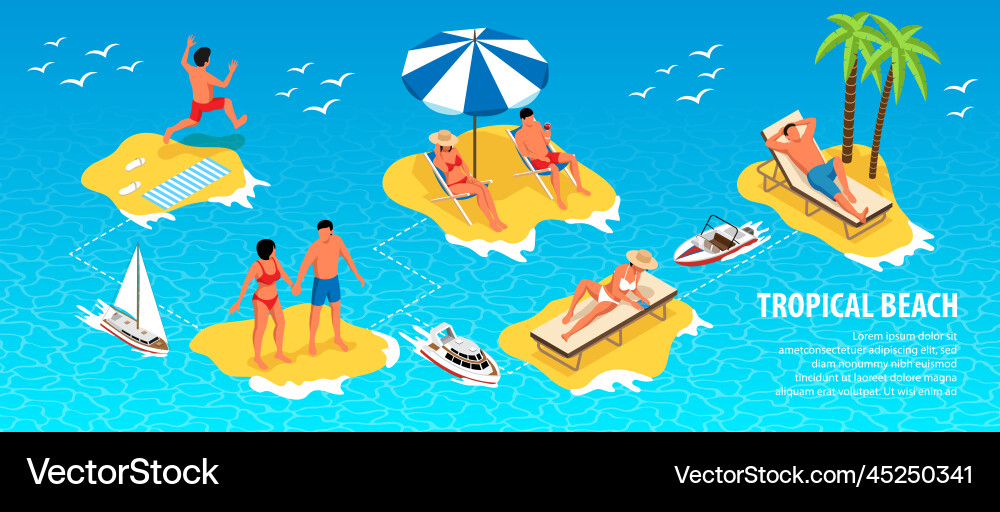 TROPICAL BEACH

Lorem ipsum dolor sit ametconsectetuer adipiscing elit, sed diam nonummy nibh euismod tincidunt ut laoreet dolore magna aliquam erat volutpat. Ut wisi enim ad

VectorStock®

VectorStock.com/45250341