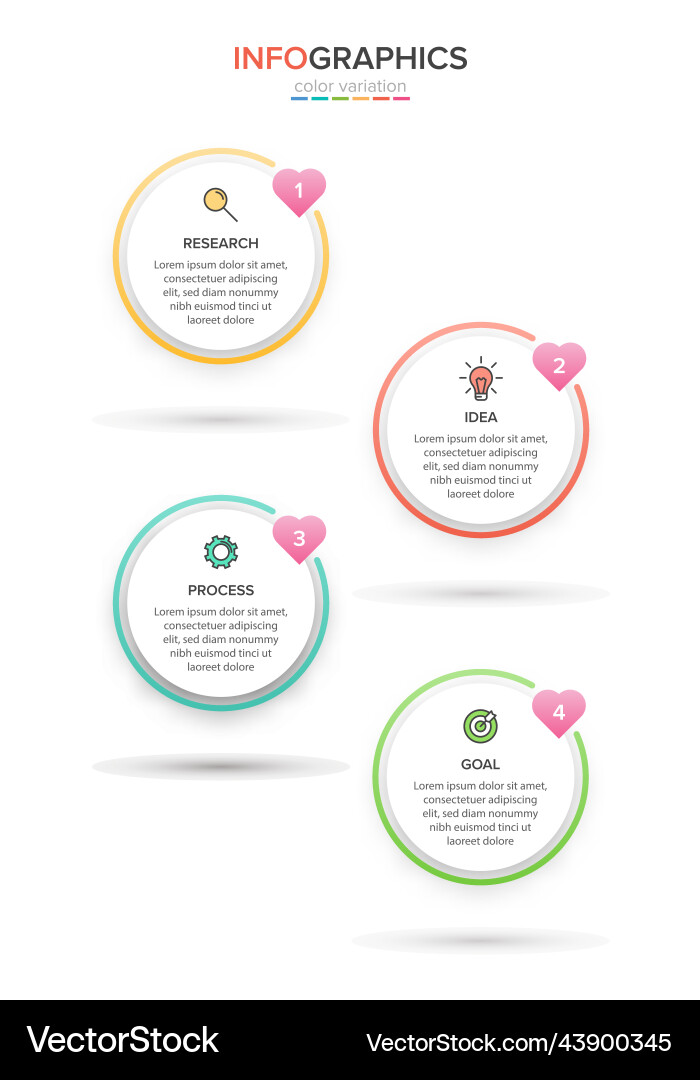 INFOGRAPHICS
color variation

1
RESEARCH
Lorem ipsum dolor sit amet, consectetuer adipiscing elit, sed diam nonummy nibh euismod tinci ut laoreet dolore

2
IDEA
Lorem ipsum dolor sit amet, consectetuer adipiscing elit, sed diam nonummy nibh euismod tinci ut laoreet dolore

3
PROCESS
Lorem ipsum dolor sit amet, consectetuer adipiscing elit, sed diam nonummy nibh euismod tinci ut laoreet dolore

4
GOAL
Lorem ipsum dolor sit amet, consectetuer adipiscing elit, sed diam nonummy nibh euismod tinci ut laoreet dolore

VectorStock
VectorStock.com/43900345