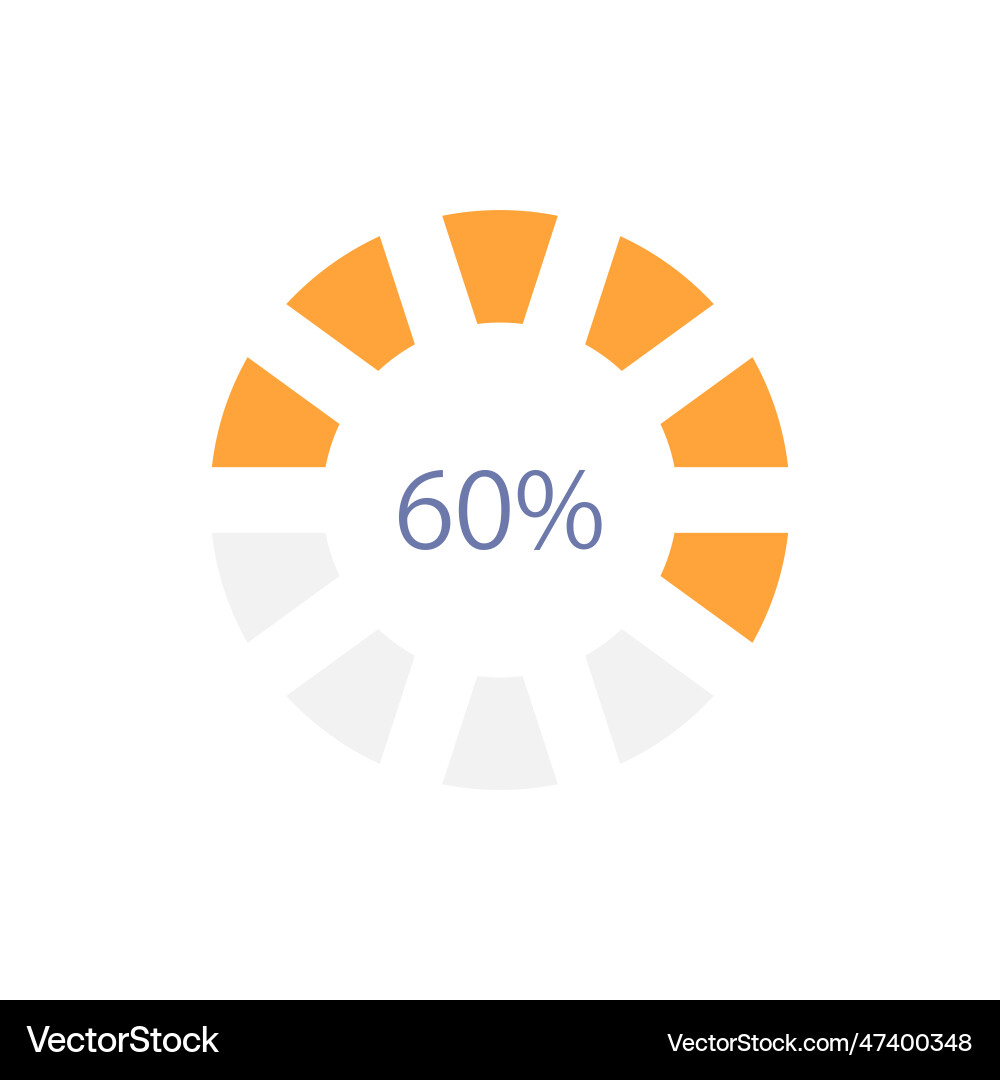 60%

VectorStock

VectorStock.com/47400348