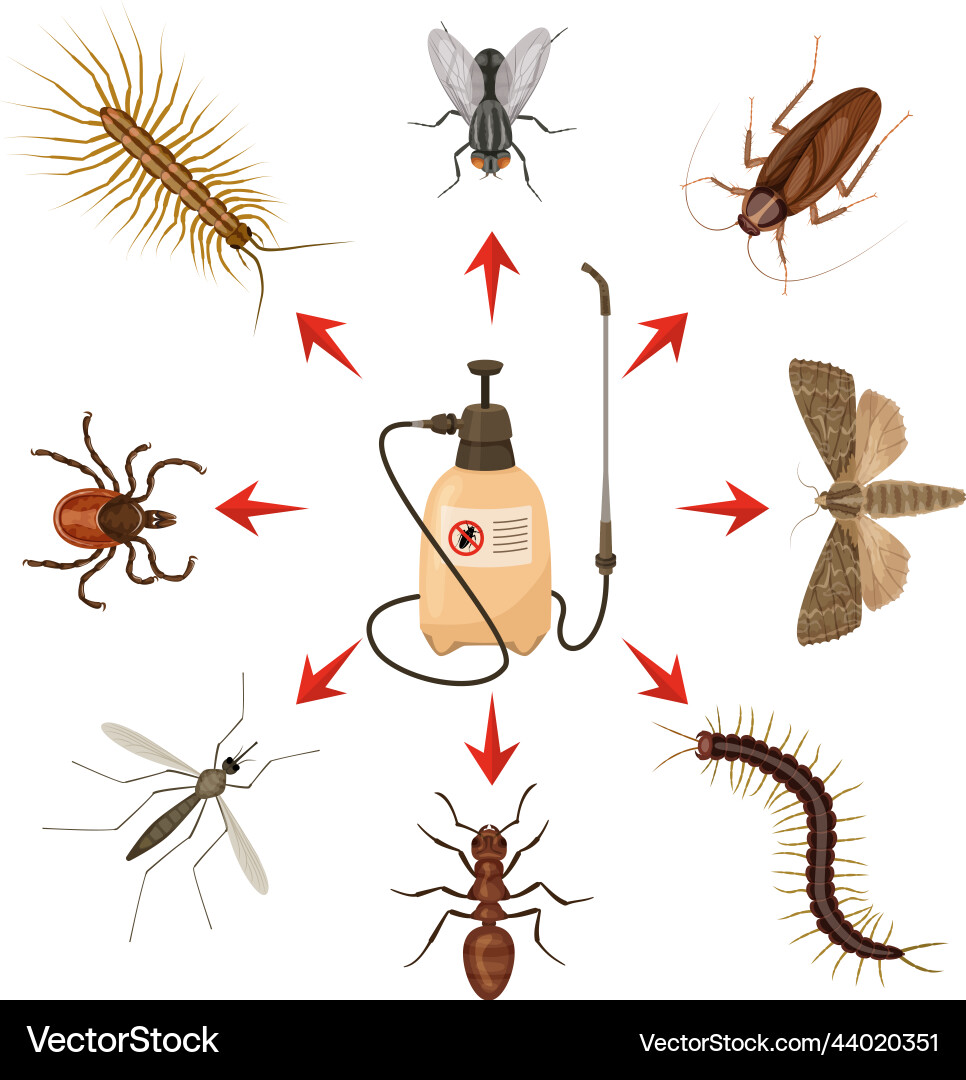 VectorStock
VectorStock.com/44020351